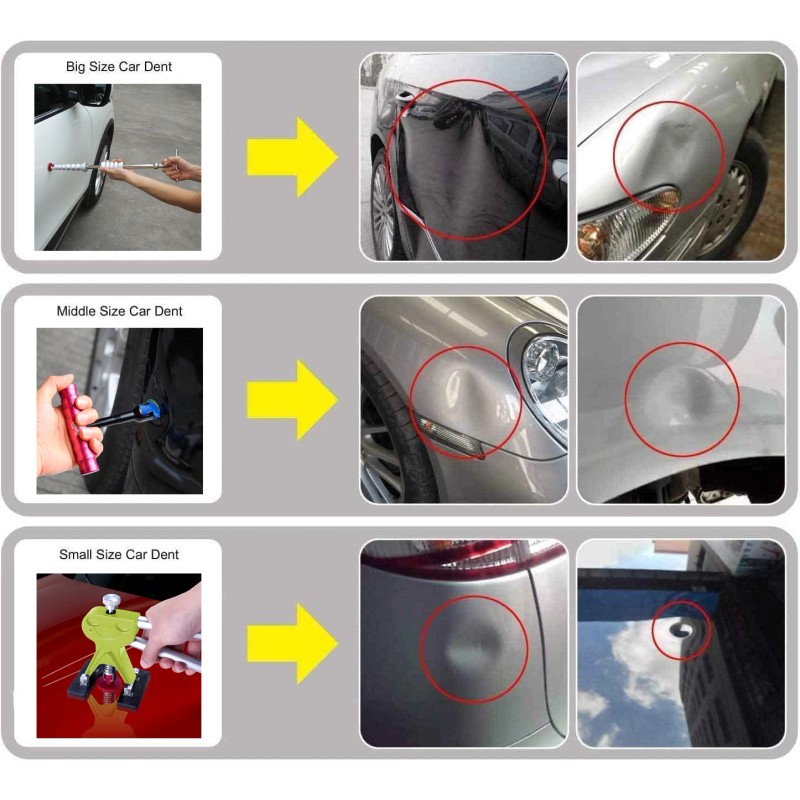 Big Size Car Dent

Middle Size Car Dent

Small Size Car Dent