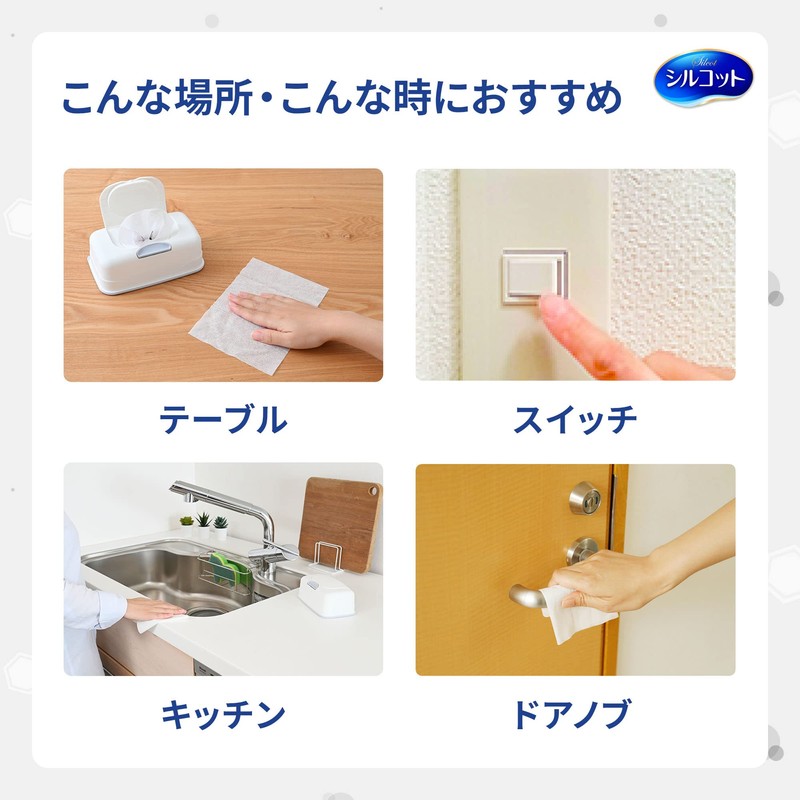 こんな場所・こんな時におすすめ

Silcot
シルコット

テーブル

スイッチ

キッチン

ドアノブ