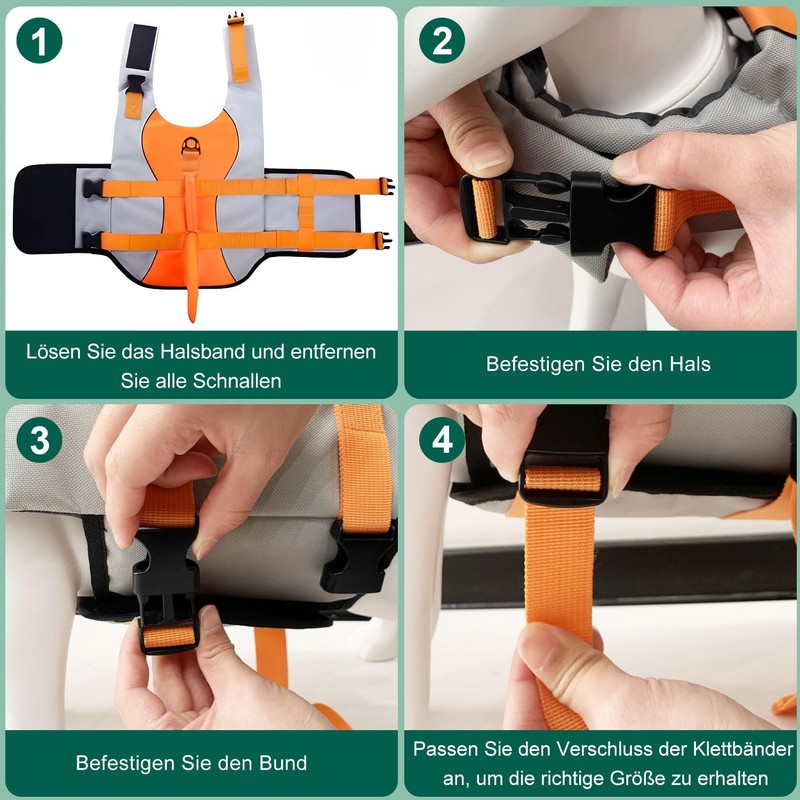 1

Lösen Sie das Halsband und entfernen Sie alle Schnallen

2

Befestigen Sie den Hals

3

Befestigen Sie den Bund

4

Passen Sie den Verschluss der Klettbänder an, um die richtige Größe zu erhalten