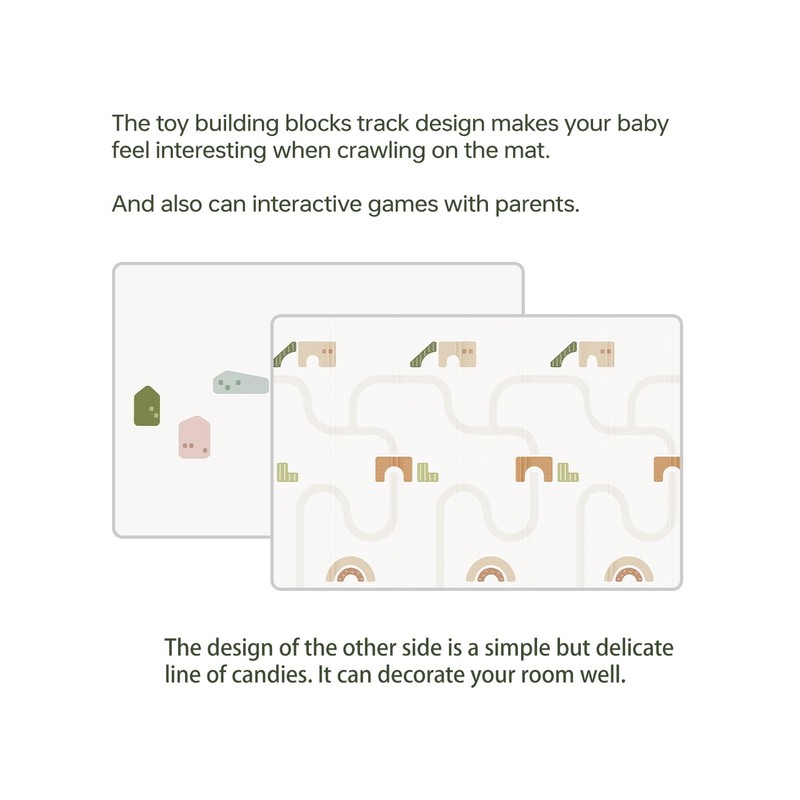 The toy building blocks track design makes your baby feel interesting when crawling on the mat.

And also can interactive games with parents.

The design of the other side is a simple but delicate line of candies. It can decorate your room well.