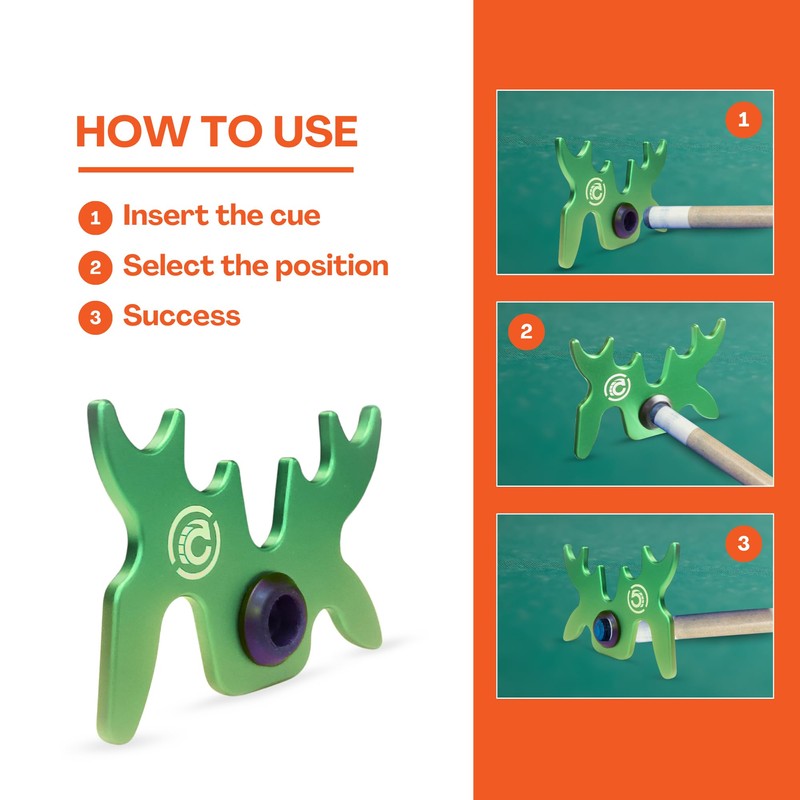 HOW TO USE

1 Insert the cue

2 Select the position

3 Success

1

2

3