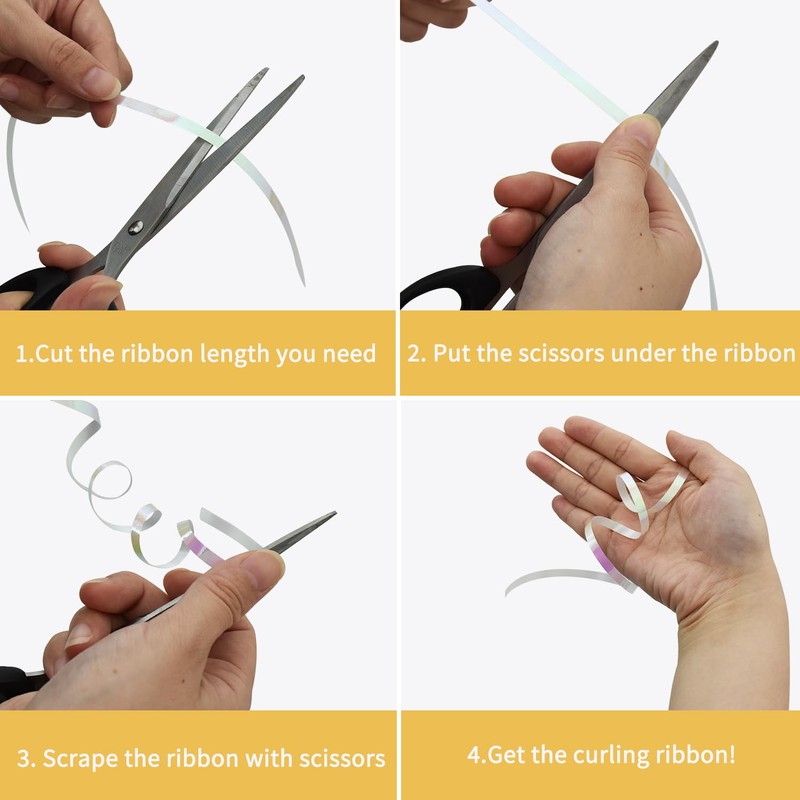 1.Cut the ribbon length you need

2. Put the scissors under the ribbon

3. Scrape the ribbon with scissors

4.Get the curling ribbon!