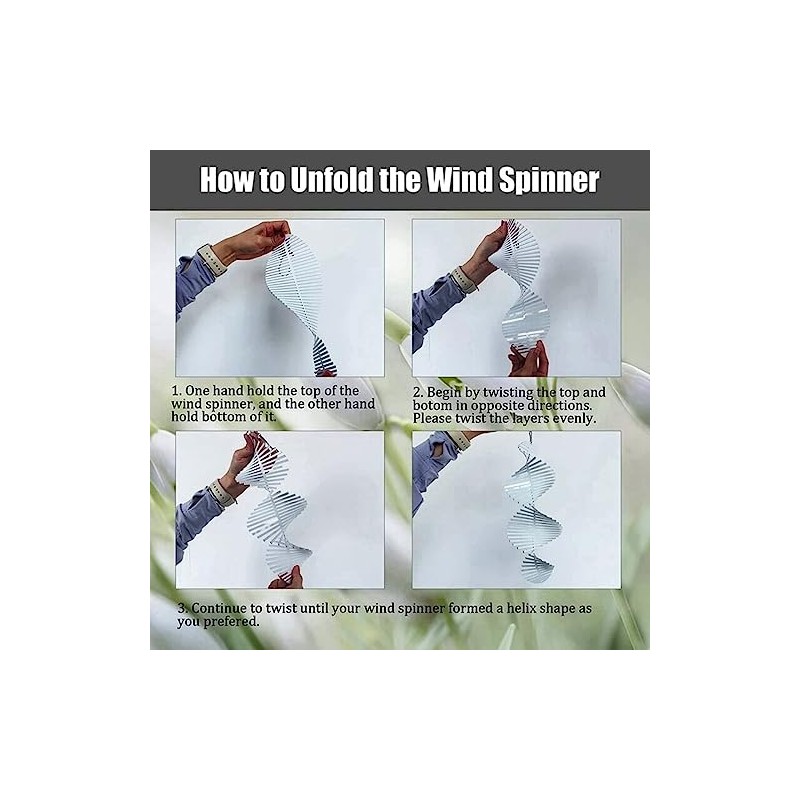 How to Unfold the Wind Spinner

1. One hand hold the top of the wind spinner, and the other hand hold bottom of it.

2. Begin by twisting the top and botom in opposite directions. Please twist the layers evenly.

3. Continue to twist until your wind spinner formed a helix shape as you prefered.