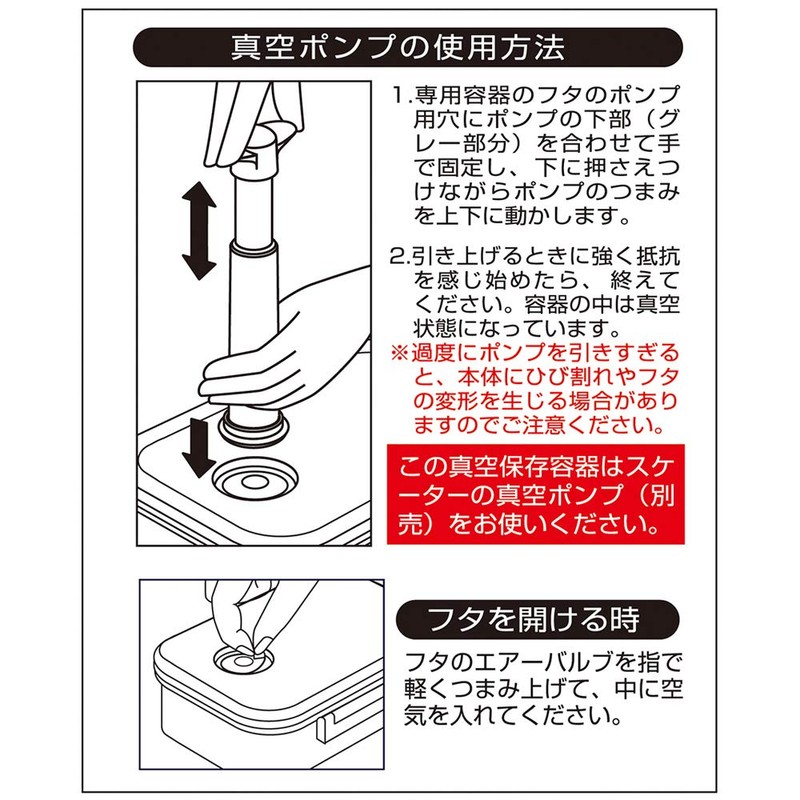 真空ポンプの使用方法

1.専用容器のフタのポンプ用穴にポンプの下部（グレー部分）を合わせて手で固定し、下に押さえつけながらポンプのつまみを上下に動かします。

2.引き上げるときに強く抵抗を感じ始めたら、終えてください。容器の中は真空状態になっています。
※過度にポンプを引きすぎると、本体にひび割れやフタの変形を生じる場合がありますのでご注意ください。

この真空保存容器はスケーターの真空ポンプ（別売）をお使いください。

フタを開ける時

フタのエアーバルブを指で軽くつまみ上げて、中に空気を入れてください。