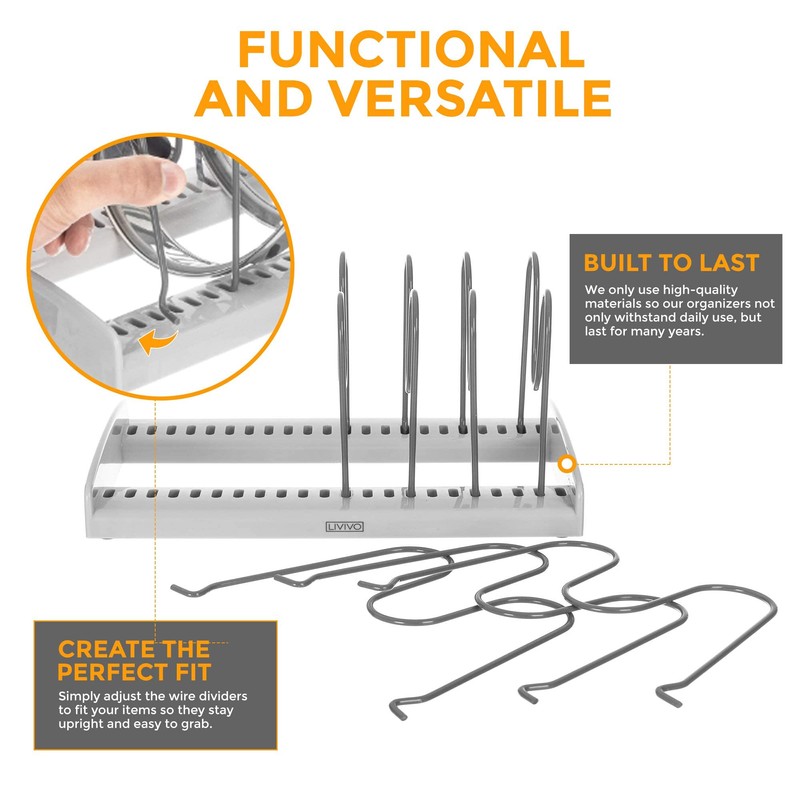 FUNCTIONAL AND VERSATILE

BUILT TO LAST

We only use high-quality materials so our organizers not only withstand daily use, but last for many years.

LIVIVO

CREATE THE PERFECT FIT

Simply adjust the wire dividers to fit your items so they stay upright and easy to grab.