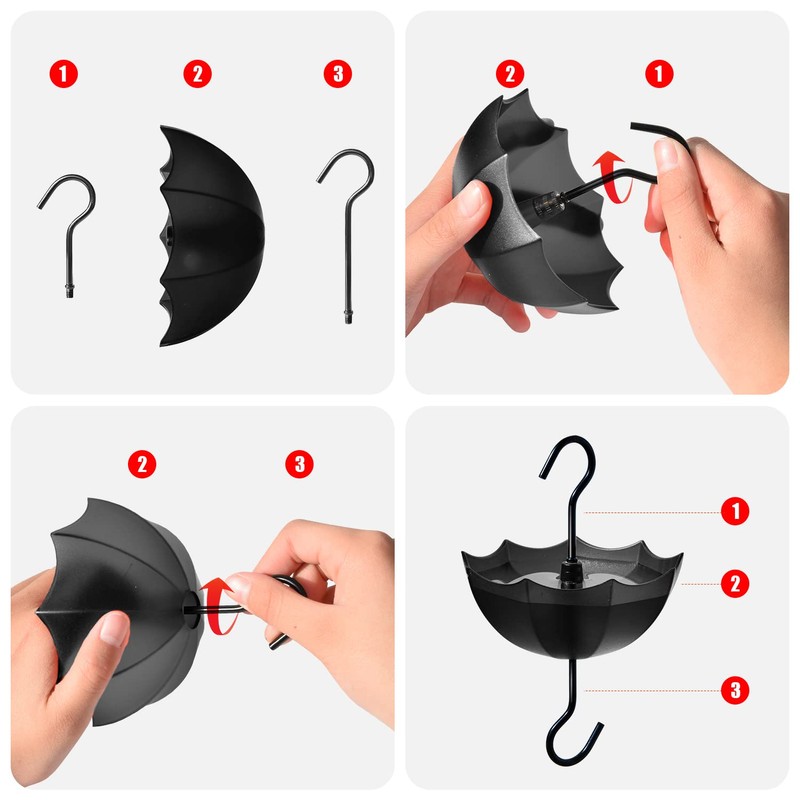 1 2 3

2 1

2 3

1
2
3