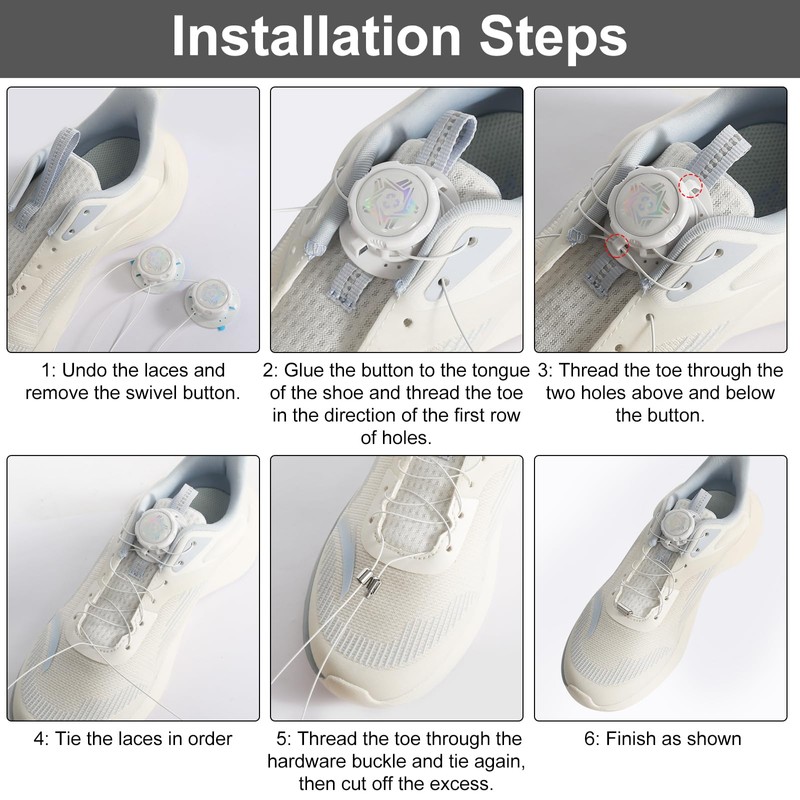 Installation Steps

1: Undo the laces and remove the swivel button.

2: Glue the button to the tongue of the shoe and thread the toe in the direction of the first row of holes.

3: Thread the toe through the two holes above and below the button.

4: Tie the laces in order

5: Thread the toe through the hardware buckle and tie again, then cut off the excess.

6: Finish as shown