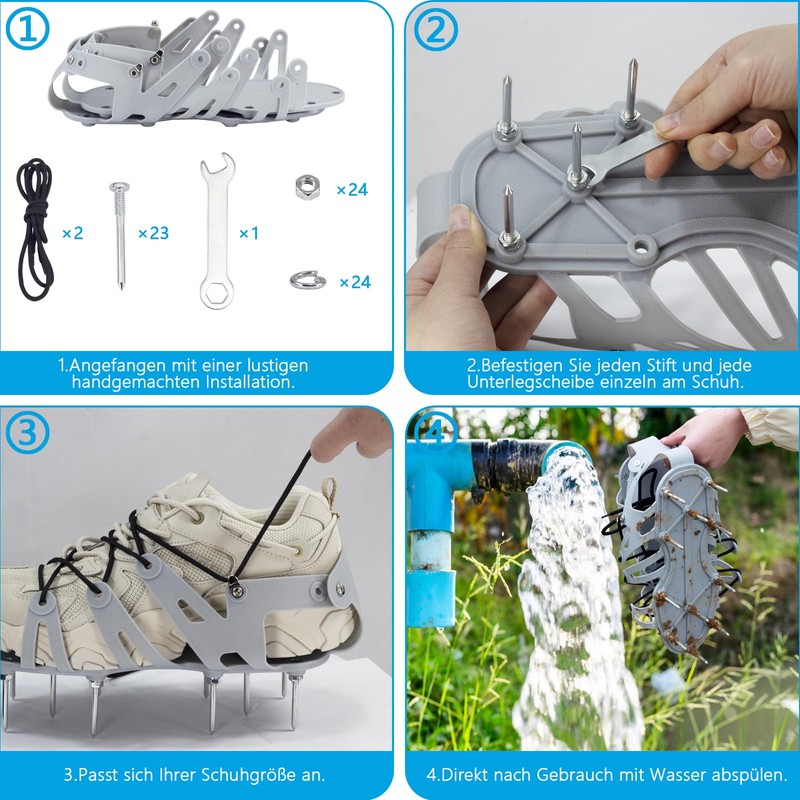 ①

×2

×23

×1

×24

×24

1.Angefangen mit einer lustigen handgemachten Installation.

②

2.Befestigen Sie jeden Stift und jede Unterlegscheibe einzeln am Schuh.

③

3.Passt sich Ihrer Schuhgröße an.

④

4.Direkt nach Gebrauch mit Wasser abspülen.