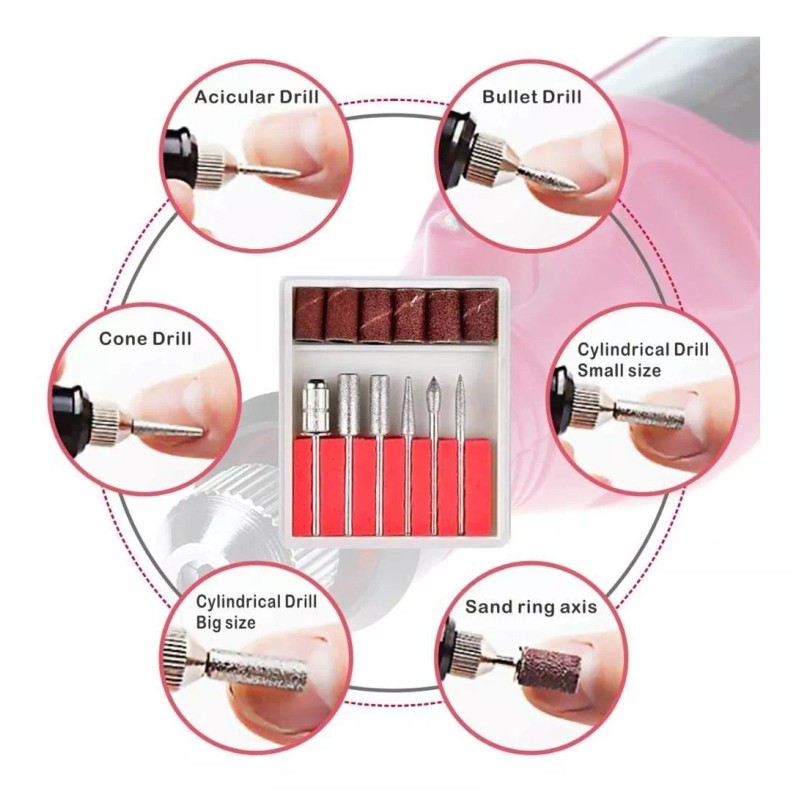 Acicular Drill

Bullet Drill

Cone Drill

Cylindrical Drill
Small size

Cylindrical Drill
Big size

Sand ring axis