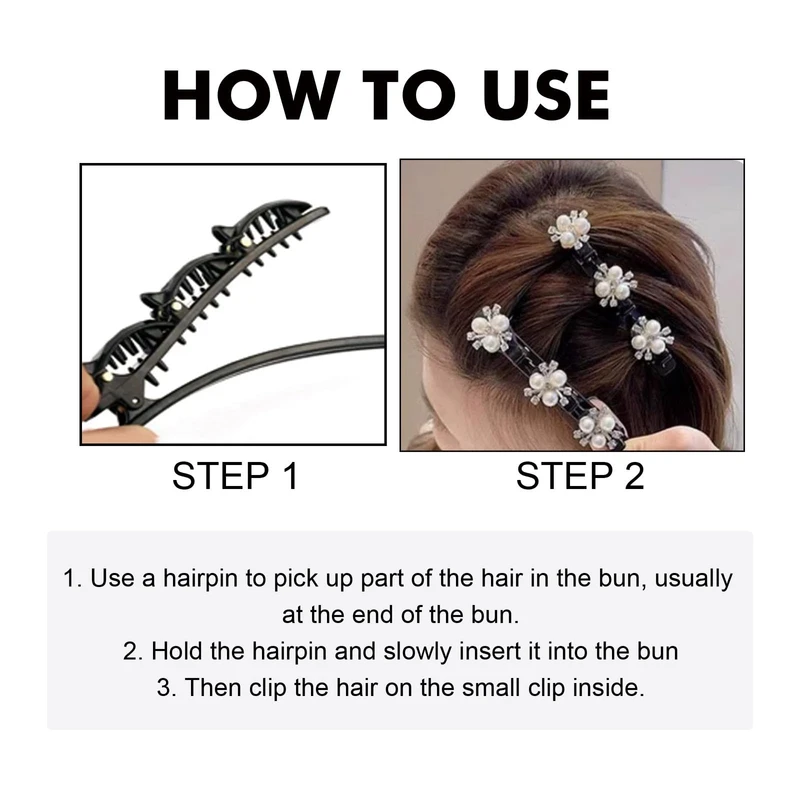 HOW TO USE

STEP 1

STEP 2

1. Use a hairpin to pick up part of the hair in the bun, usually at the end of the bun.
2. Hold the hairpin and slowly insert it into the bun
3. Then clip the hair on the small clip inside.