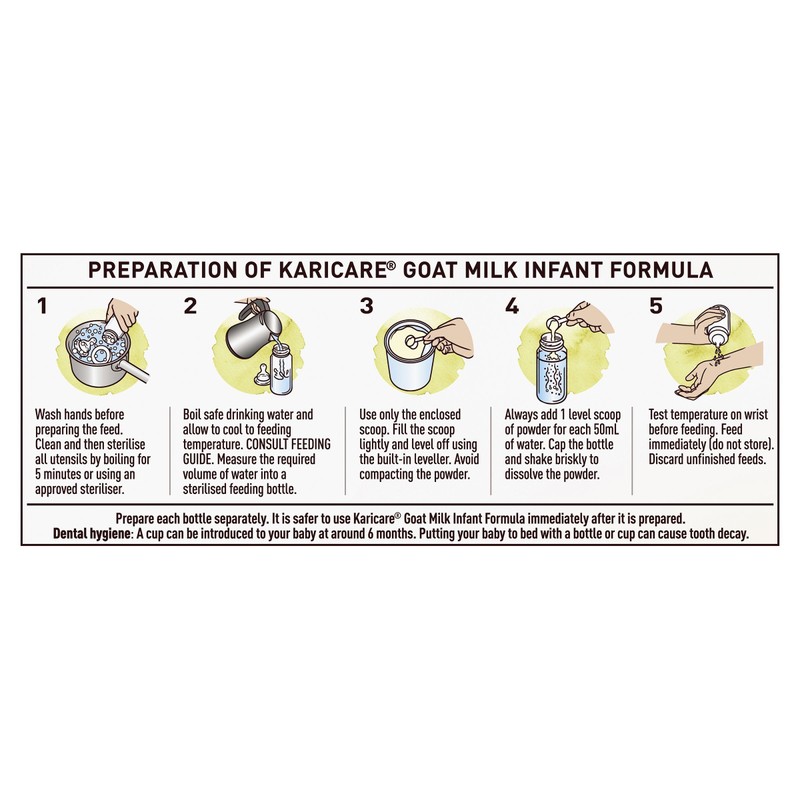 PREPARATION OF KARICARE® GOAT MILK INFANT FORMULA

1

Wash hands before preparing the feed. Clean and then sterilise all utensils by boiling for 5 minutes or using an approved steriliser.

2

Boil safe drinking water and allow to cool to feeding temperature. CONSULT FEEDING GUIDE. Measure the required volume of water into a sterilised feeding bottle.

3

Use only the enclosed scoop. Fill the scoop lightly and level off using the built-in leveller. Avoid compacting the powder.

4

Always add 1 level scoop of powder for each 50mL of water. Cap the bottle and shake briskly to dissolve the powder.

5

Test temperature on wrist before feeding. Feed immediately (do not store). Discard unfinished feeds.

Prepare each bottle separately. It is safer to use Karicare® Goat Milk Infant Formula immediately after it is prepared.
Dental hygiene: A cup can be introduced to your baby at around 6 months. Putting your baby to bed with a bottle or cup can cause tooth decay.