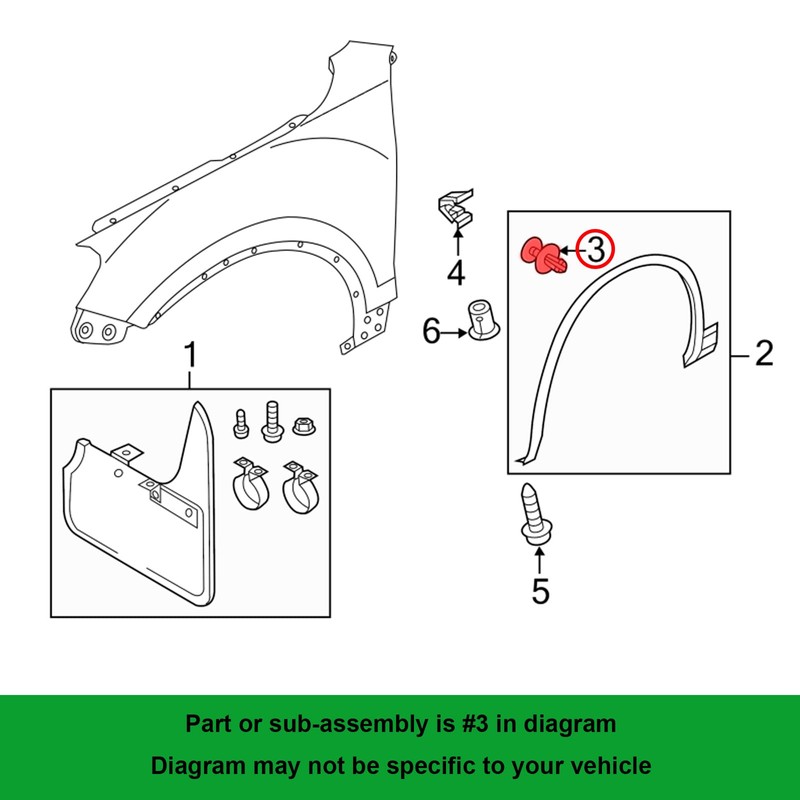 4

3

6

2

1

5

Part or sub-assembly is #3 in diagram

Diagram may not be specific to your vehicle