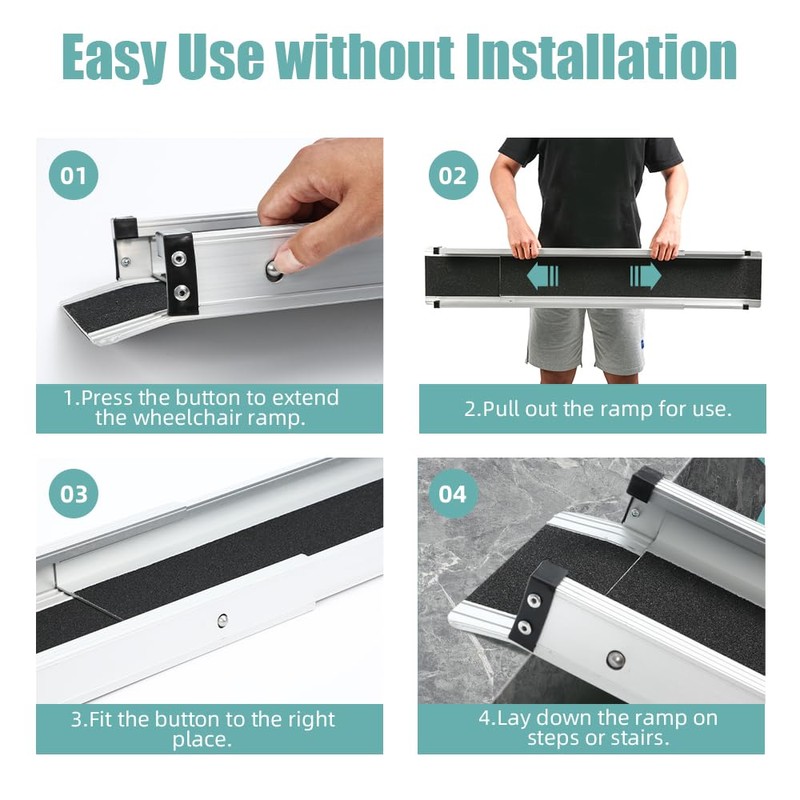 Easy Use without Installation

01

1.Press the button to extend the wheelchair ramp.

02

2.Pull out the ramp for use.

03

3.Fit the button to the right place.

04

4.Lay down the ramp on steps or stairs.