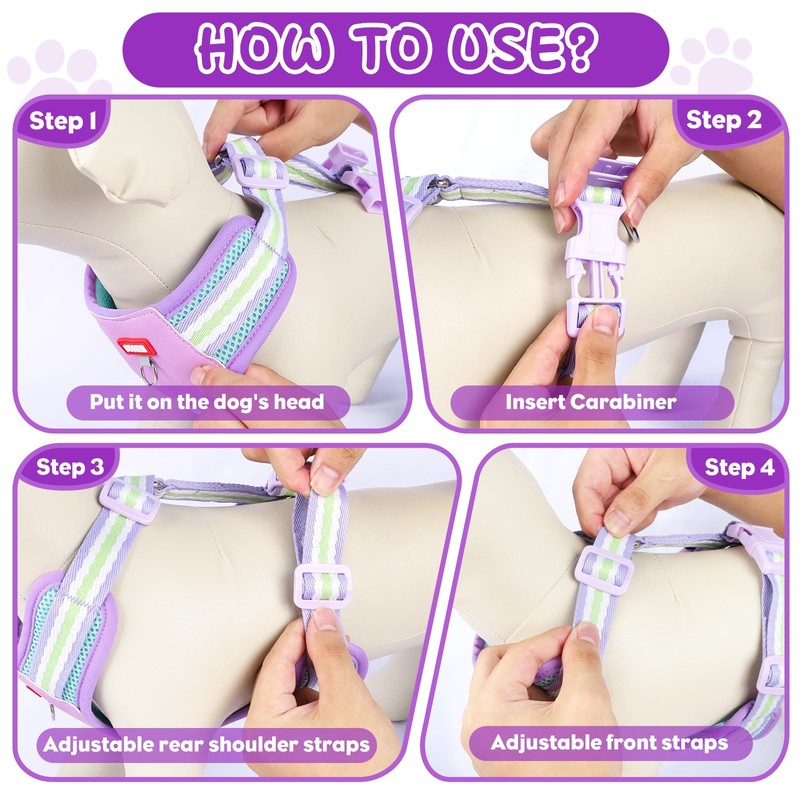 HOW TO USE?

Step 1

Put it on the dog's head

Step 2

Insert Carabiner

Step 3

Adjustable rear shoulder straps

Step 4

Adjustable front straps