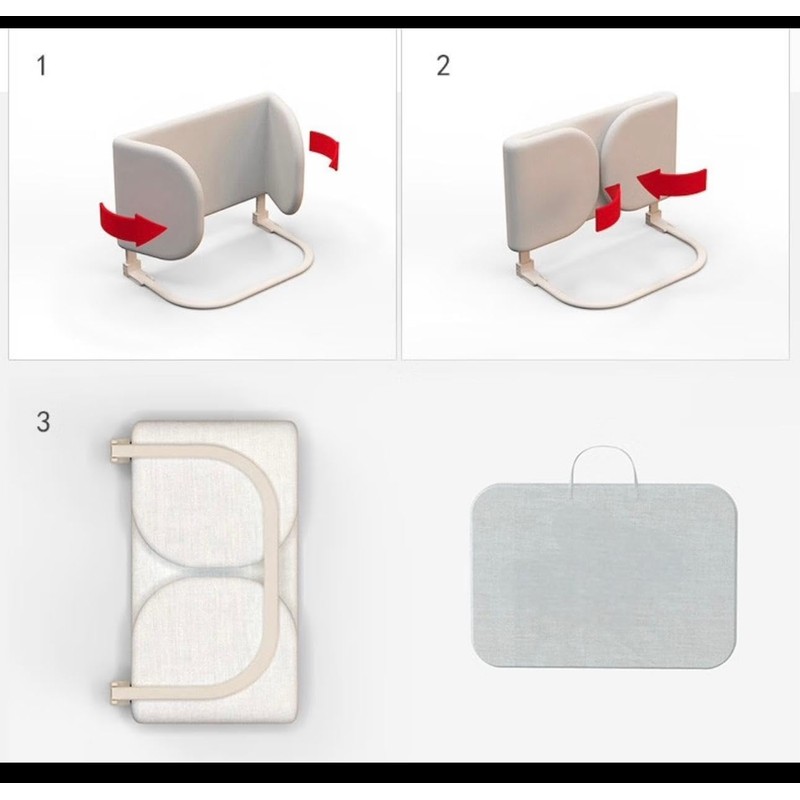 1

2

3