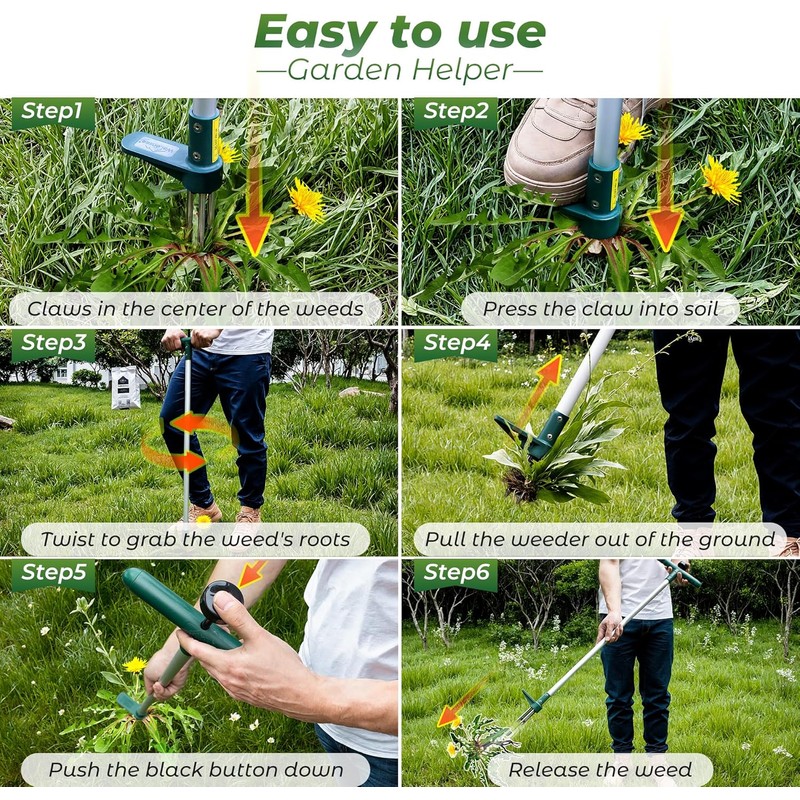 Easy to use
—Garden Helper—

Step1
Claws in the center of the weeds

Step2
Press the claw into soil

Step3
Twist to grab the weed's roots

Step4
Pull the weeder out of the ground

Step5
Push the black button down

Step6
Release the weed