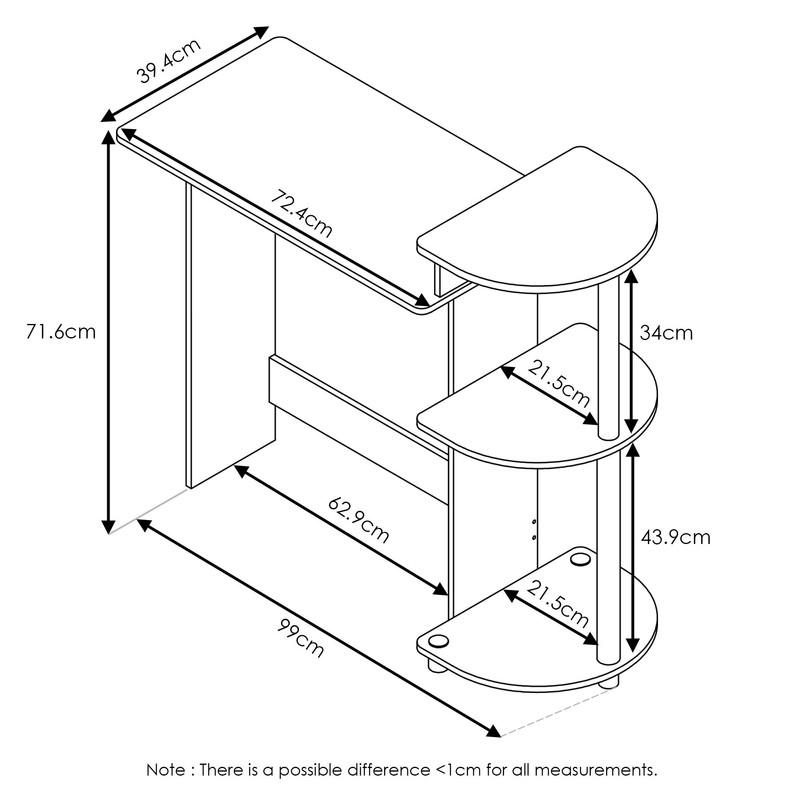 39.4cm

72.4cm

71.6cm

34cm

21.5cm

62.9cm

43.9cm

21.5cm

99cm

Note : There is a possible difference <1cm for all measurements.