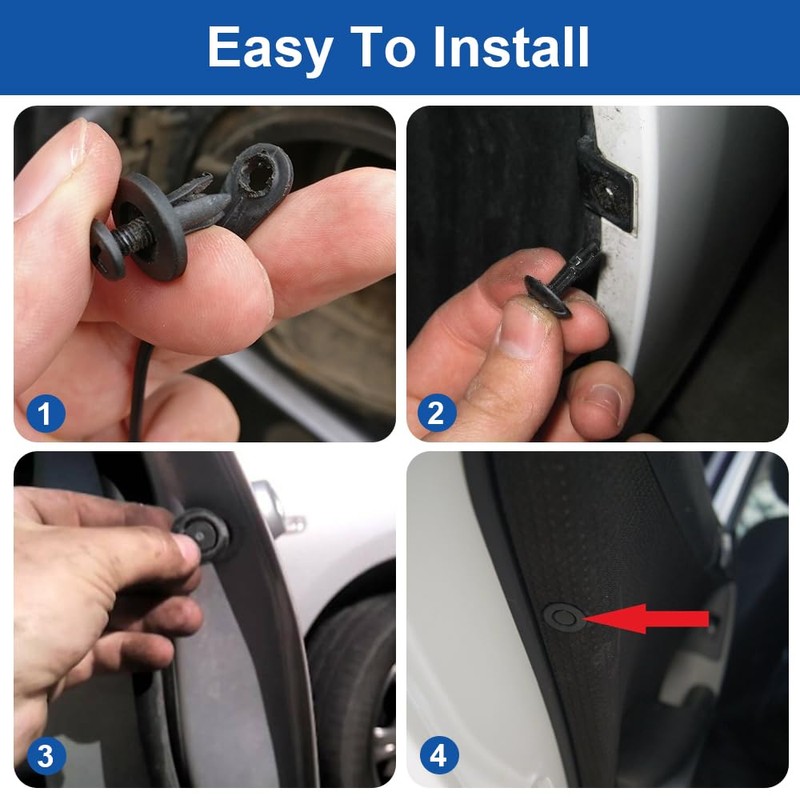 Easy To Install

1

2

3

4