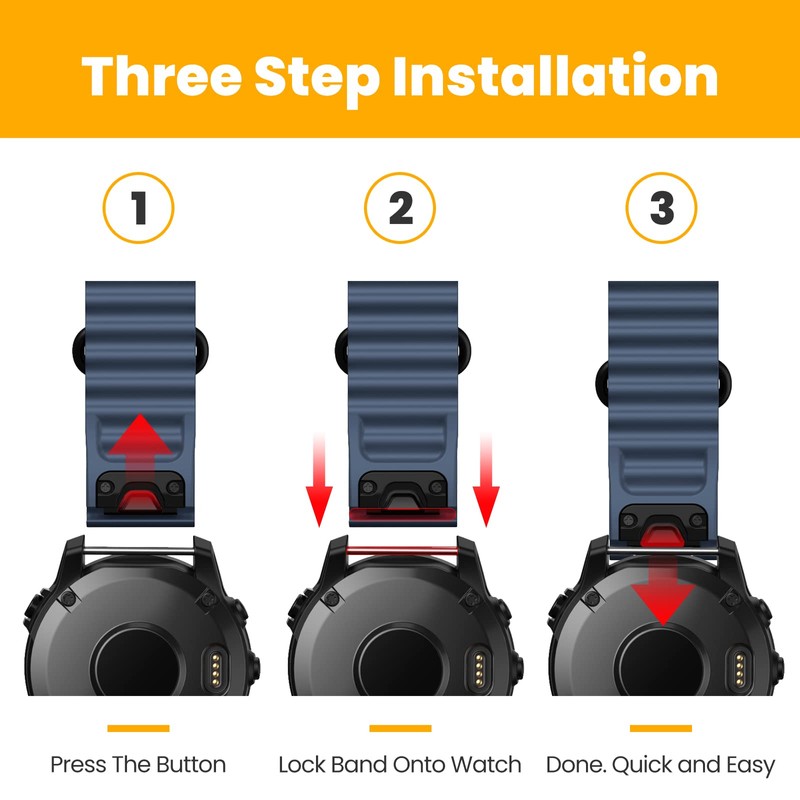 Three Step Installation

1

2

3

Press The Button

Lock Band Onto Watch

Done. Quick and Easy