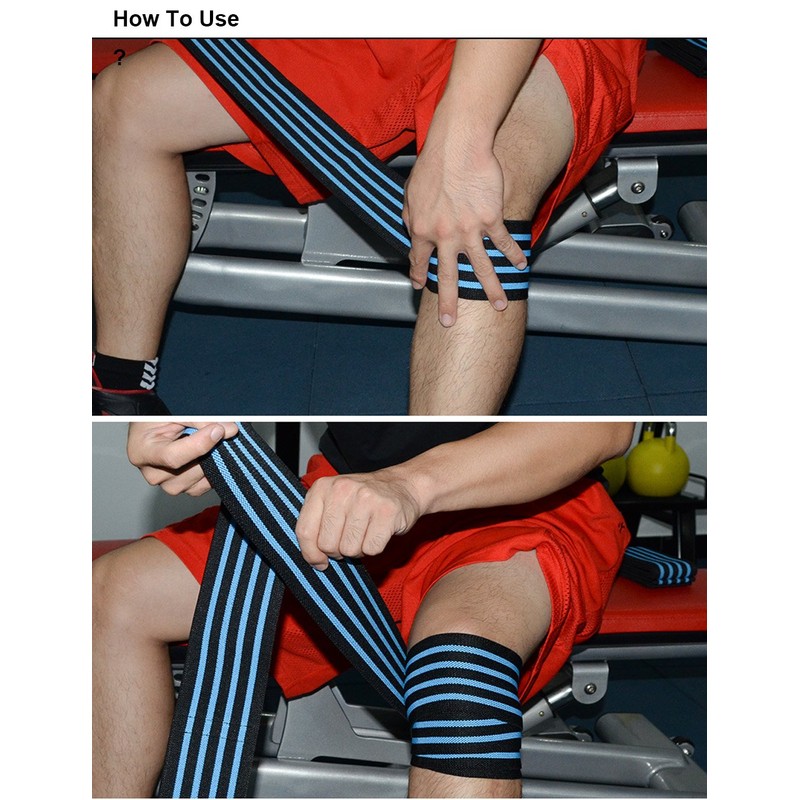 How To Use

?