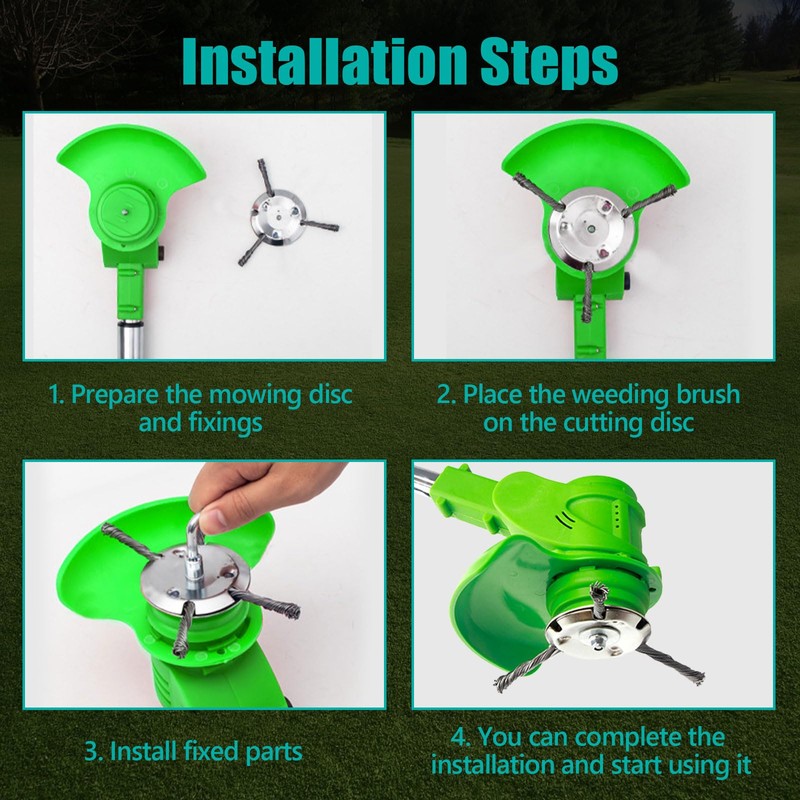 Installation Steps

1. Prepare the mowing disc and fixings

2. Place the weeding brush on the cutting disc

3. Install fixed parts

4. You can complete the installation and start using it