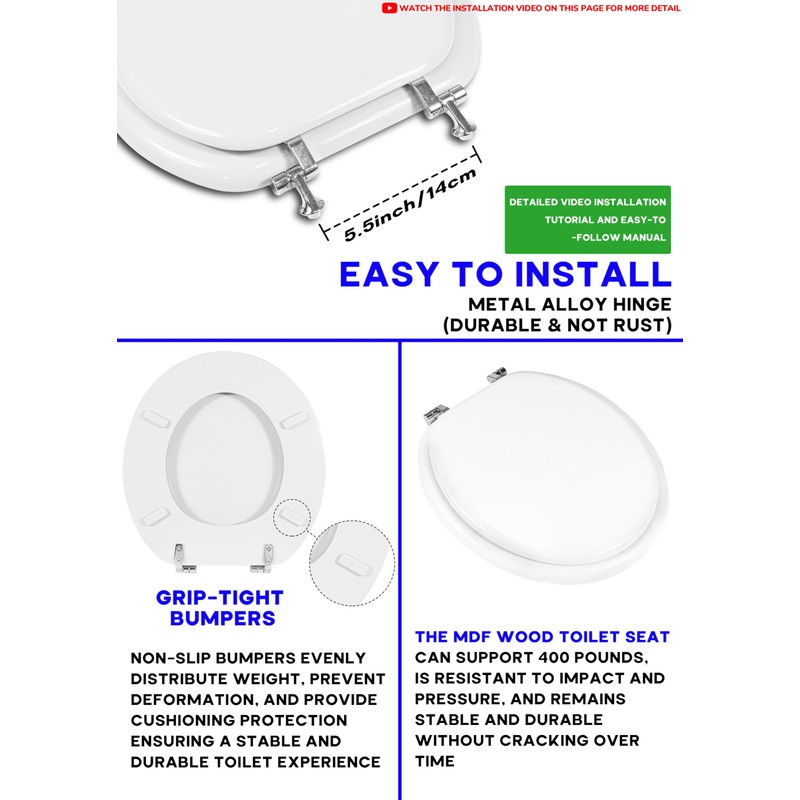 WATCH THE INSTALLATION VIDEO ON THIS PAGE FOR MORE DETAIL

5.5inch/14cm

DETAILED VIDEO INSTALLATION TUTORIAL AND EASY-TO -FOLLOW MANUAL

EASY TO INSTALL

METAL ALLOY HINGE (DURABLE & NOT RUST)

GRIP-TIGHT BUMPERS

NON-SLIP BUMPERS EVENLY DISTRIBUTE WEIGHT, PREVENT DEFORMATION, AND PROVIDE CUSHIONING PROTECTION ENSURING A STABLE AND DURABLE TOILET EXPERIENCE

THE MDF WOOD TOILET SEAT CAN SUPPORT 400 POUNDS, IS RESISTANT TO IMPACT AND PRESSURE, AND REMAINS STABLE AND DURABLE WITHOUT CRACKING OVER TIME