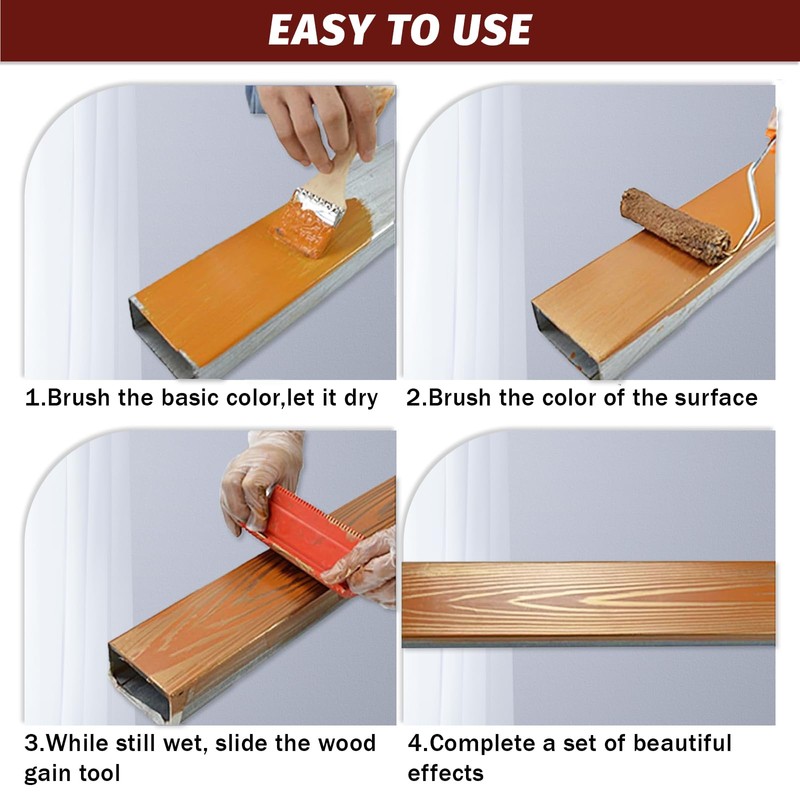 EASY TO USE

1.Brush the basic color,let it dry

2.Brush the color of the surface

3.While still wet, slide the wood gain tool

4.Complete a set of beautiful effects