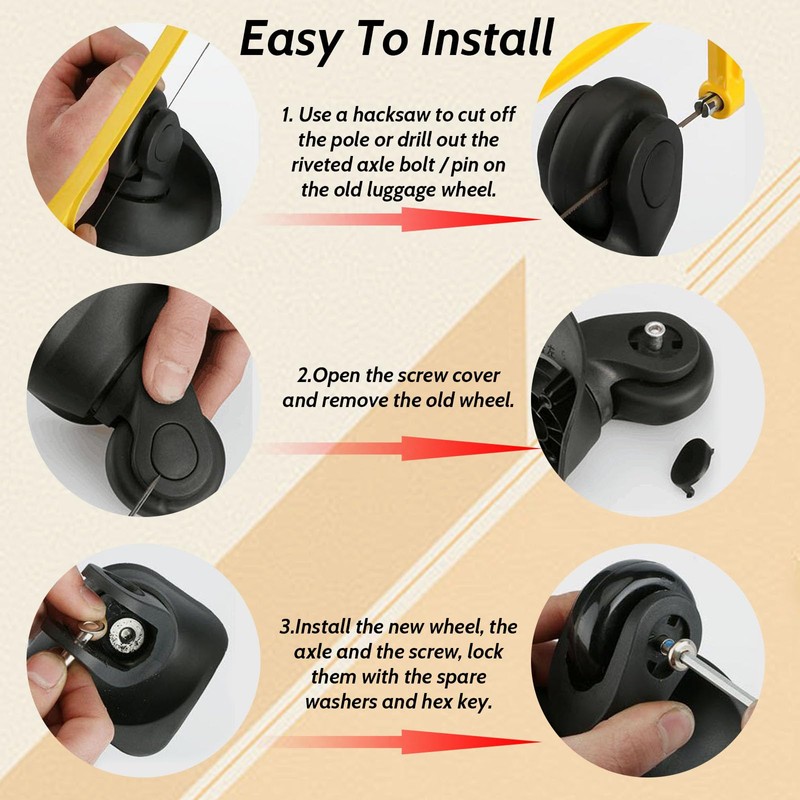 Easy To Install

1. Use a hacksaw to cut off the pole or drill out the riveted axle bolt / pin on the old luggage wheel.

2.Open the screw cover and remove the old wheel.

3.Install the new wheel, the axle and the screw, lock them with the spare washers and hex key.