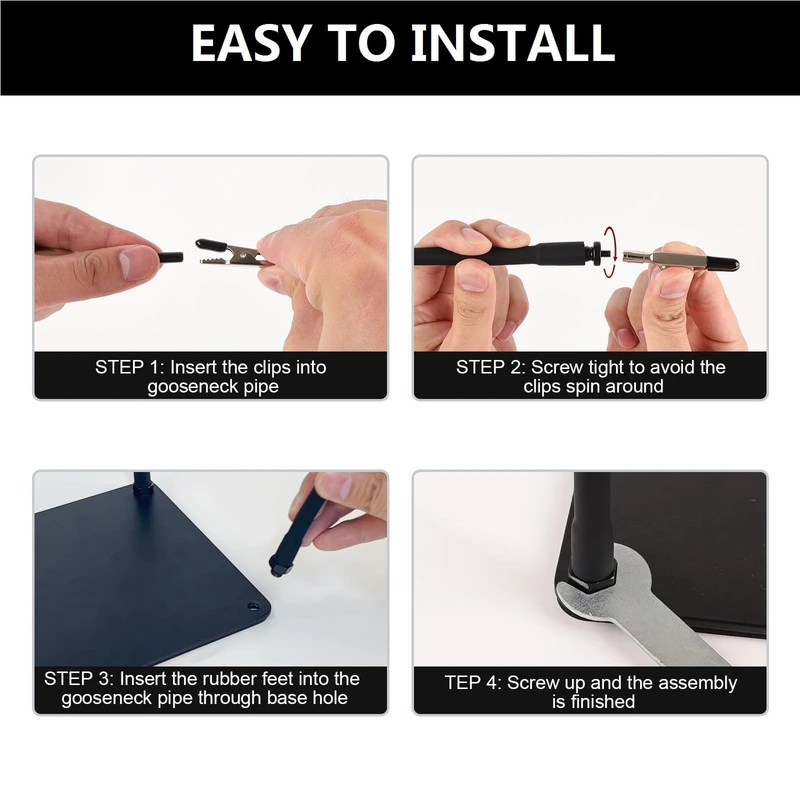 EASY TO INSTALL

STEP 1: Insert the clips into gooseneck pipe

STEP 2: Screw tight to avoid the clips spin around

STEP 3: Insert the rubber feet into the gooseneck pipe through base hole

TEP 4: Screw up and the assembly is finished