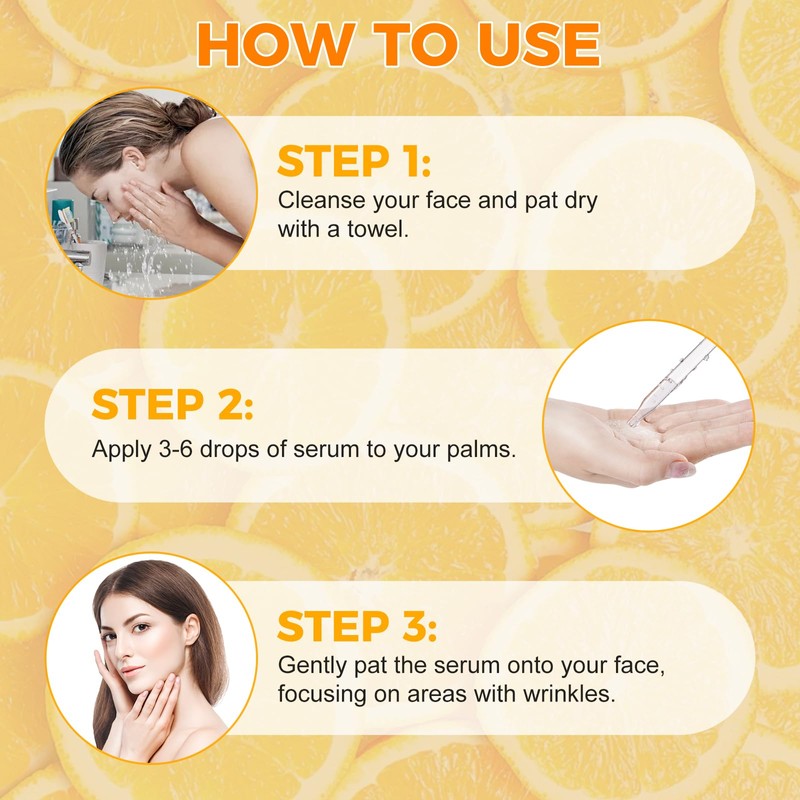 HOW TO USE

STEP 1:
Cleanse your face and pat dry with a towel.

STEP 2:
Apply 3-6 drops of serum to your palms.

STEP 3:
Gently pat the serum onto your face, focusing on areas with wrinkles.