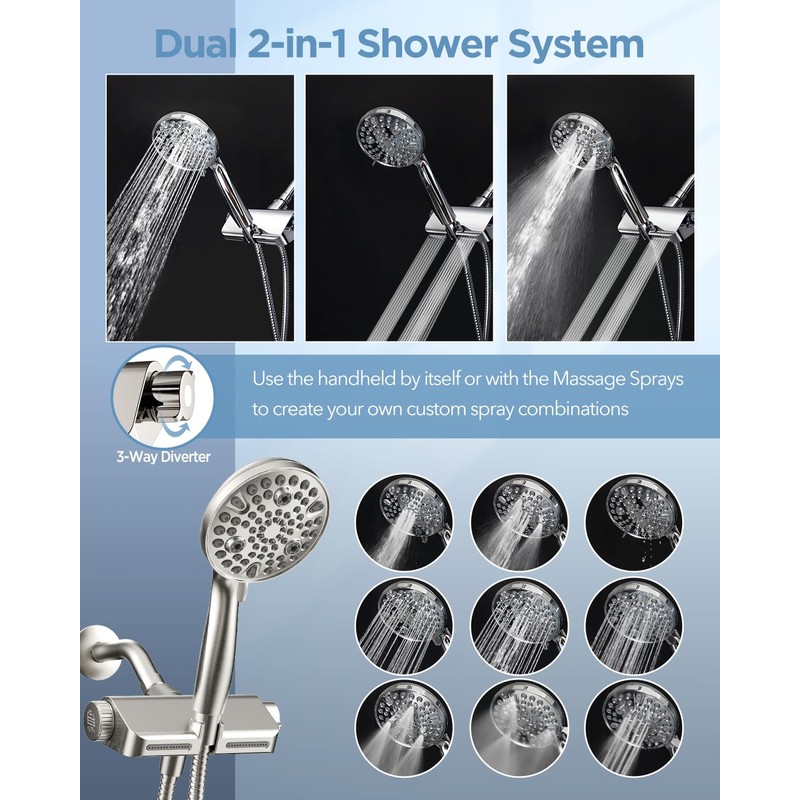 Dual 2-in-1 Shower System

Use the handheld by itself or with the Massage Sprays to create your own custom spray combinations

3-Way Diverter