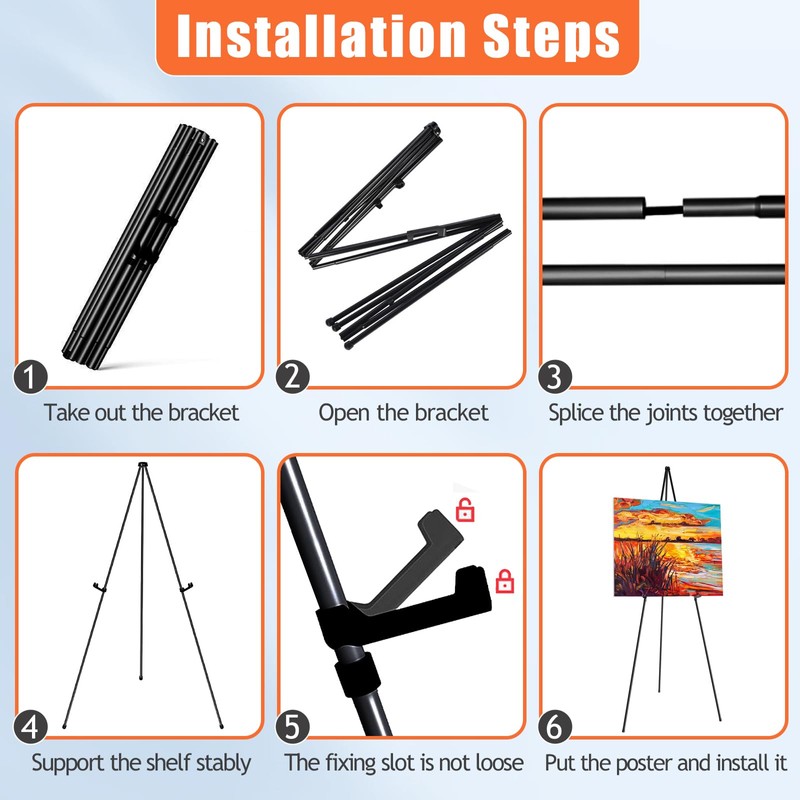 Installation Steps

1
Take out the bracket

2
Open the bracket

3
Splice the joints together

4
Support the shelf stably

5
The fixing slot is not loose

6
Put the poster and install it