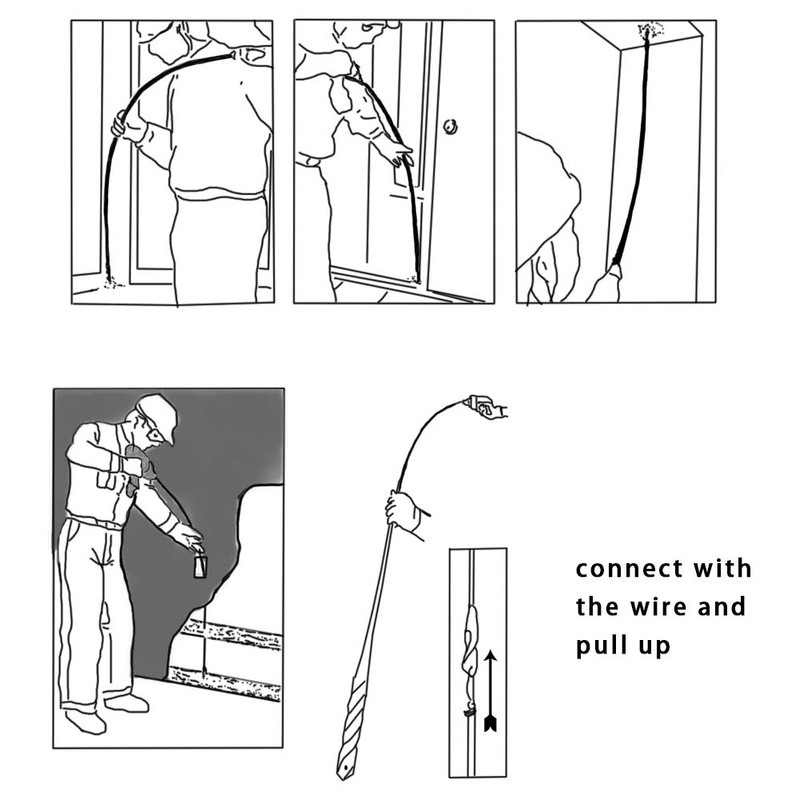 connect with the wire and pull up