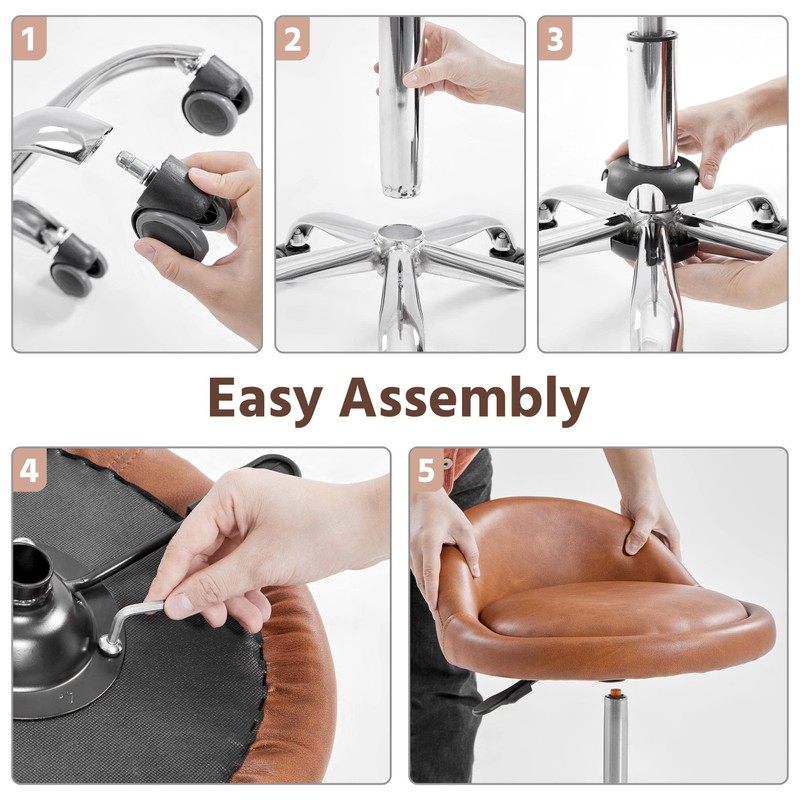 1

2

3

Easy Assembly

4

5