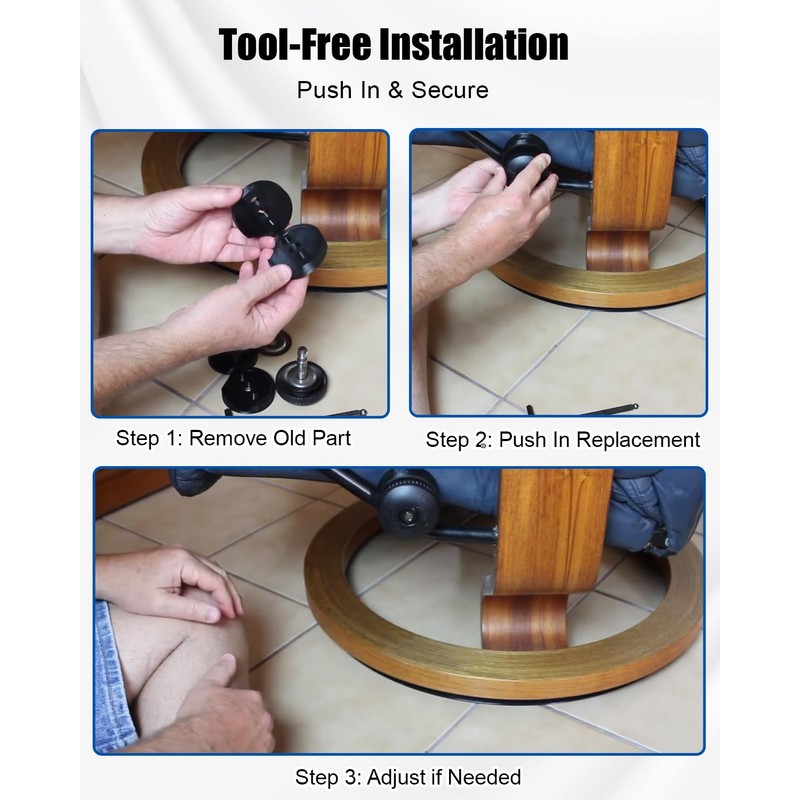 Tool-Free Installation

Push In & Secure

Step 1: Remove Old Part

Step 2: Push In Replacement

Step 3: Adjust if Needed