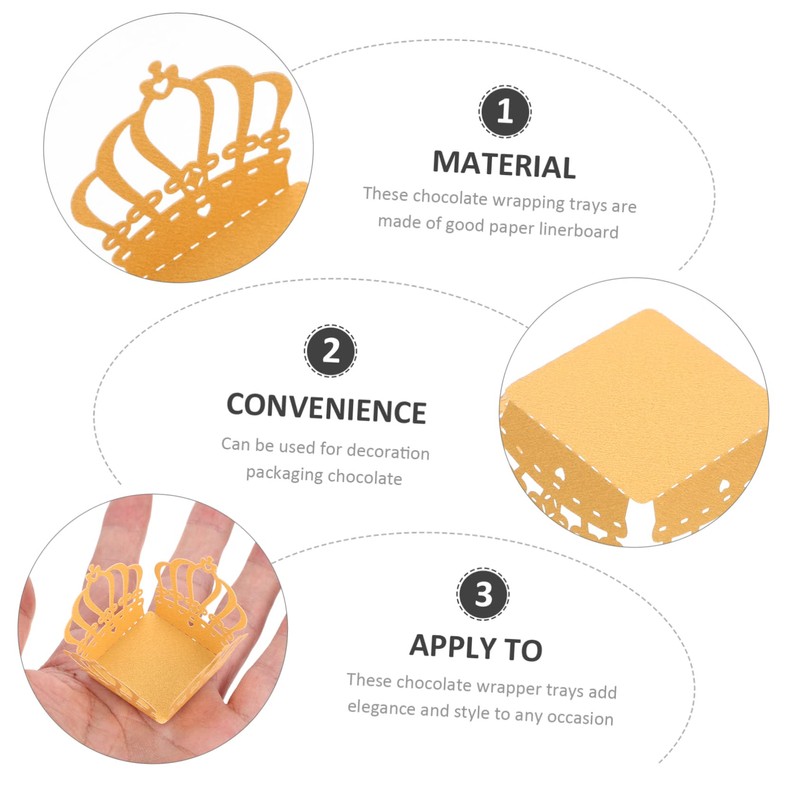 1

MATERIAL

These chocolate wrapping trays are made of good paper linerboard

2

CONVENIENCE

Can be used for decoration packaging chocolate

3

APPLY TO

These chocolate wrapper trays add elegance and style to any occasion