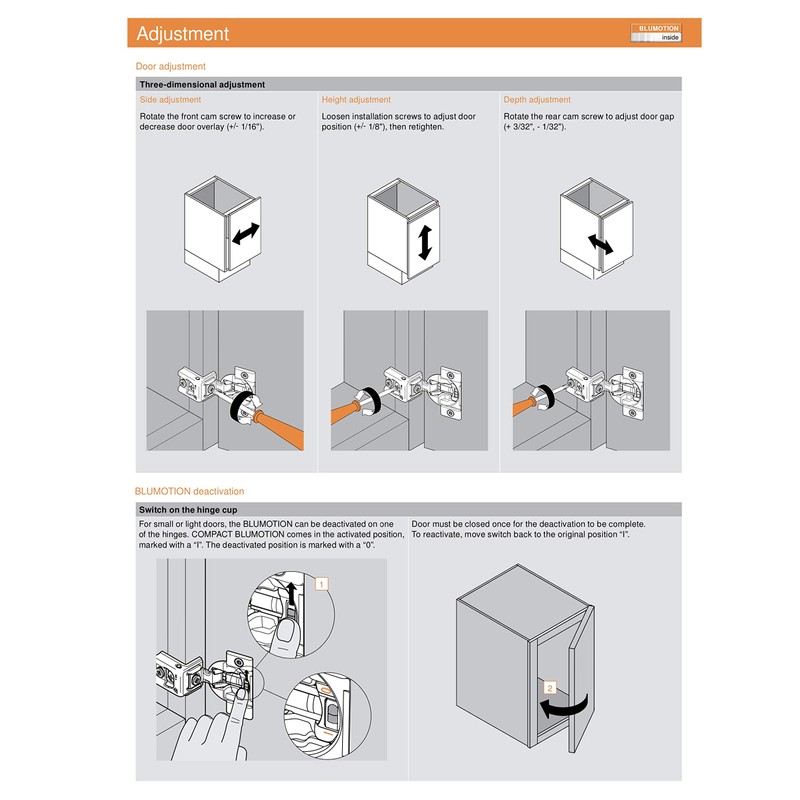 Adjustment

BLUMOTION inside

Door adjustment

Three-dimensional adjustment

Side adjustment

Rotate the front cam screw to increase or decrease door overlay (+/- 1/16").

Height adjustment

Loosen installation screws to adjust door position (+/- 1/8"), then retighten.

Depth adjustment

Rotate the rear cam screw to adjust door gap (+ 3/32", - 1/32").

BLUMOTION deactivation

Switch on the hinge cup

For small or light doors, the BLUMOTION can be deactivated on one of the hinges. COMPACT BLUMOTION comes in the activated position, marked with a "I". The deactivated position is marked with a "0".

1

Door must be closed once for the deactivation to be complete. To reactivate, move switch back to the original position "I".

2