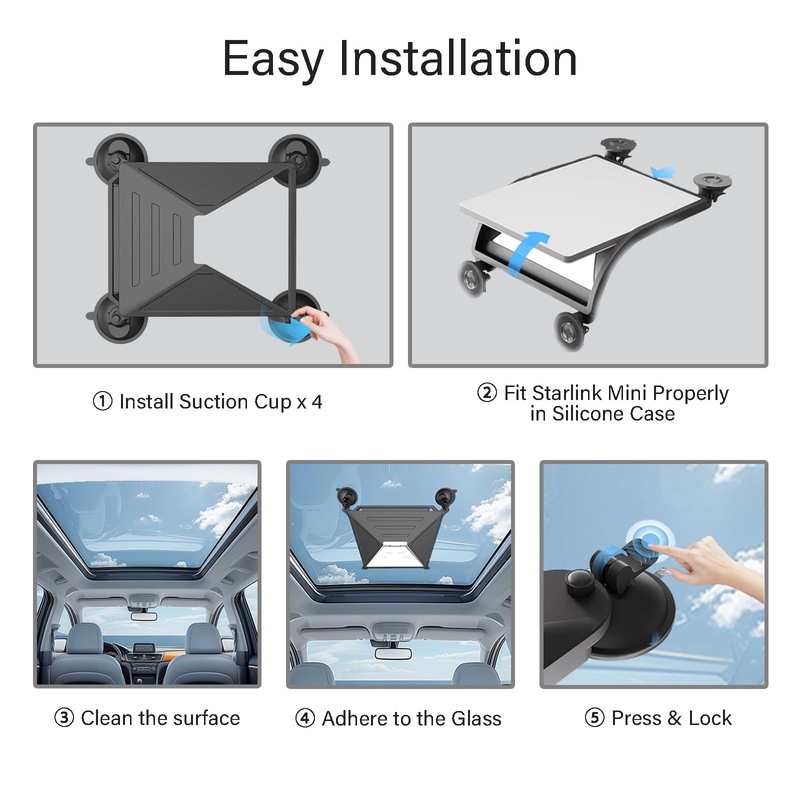 Easy Installation

① Install Suction Cup x 4

② Fit Starlink Mini Properly in Silicone Case

③ Clean the surface

④ Adhere to the Glass

⑤ Press & Lock