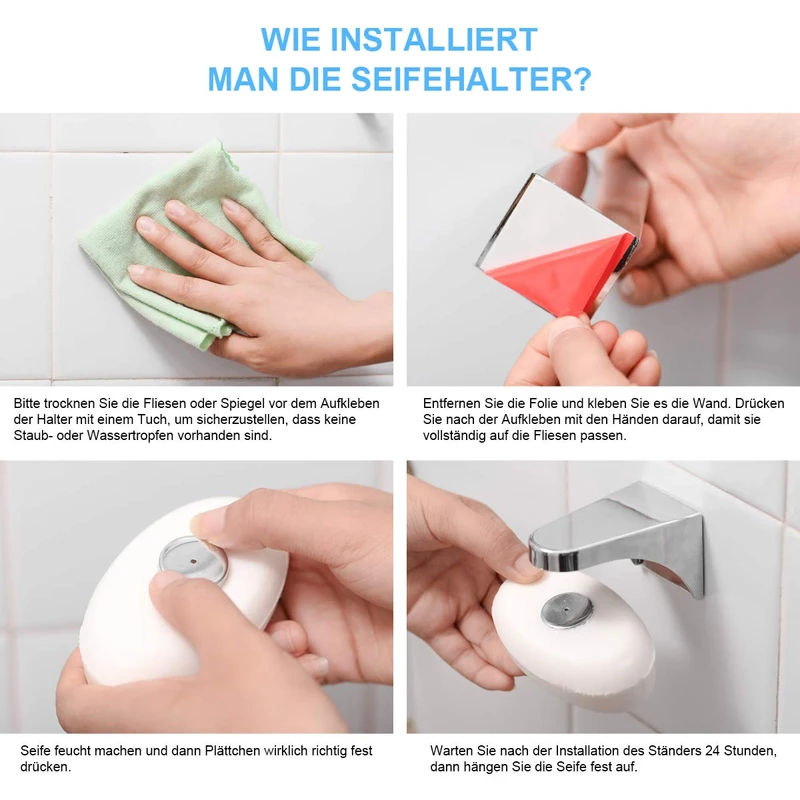 WIE INSTALLIERT MAN DIE SEIFEHALTER?

Bitte trocknen Sie die Fliesen oder Spiegel vor dem Aufkleben der Halter mit einem Tuch, um sicherzustellen, dass keine Staub- oder Wassertropfen vorhanden sind.

Entfernen Sie die Folie und kleben Sie es die Wand. Drücken Sie nach der Aufkleben mit den Händen darauf, damit sie vollständig auf die Fliesen passen.

Seife feucht machen und dann Plättchen wirklich richtig fest drücken.

Warten Sie nach der Installation des Ständers 24 Stunden, dann hängen Sie die Seife fest auf.