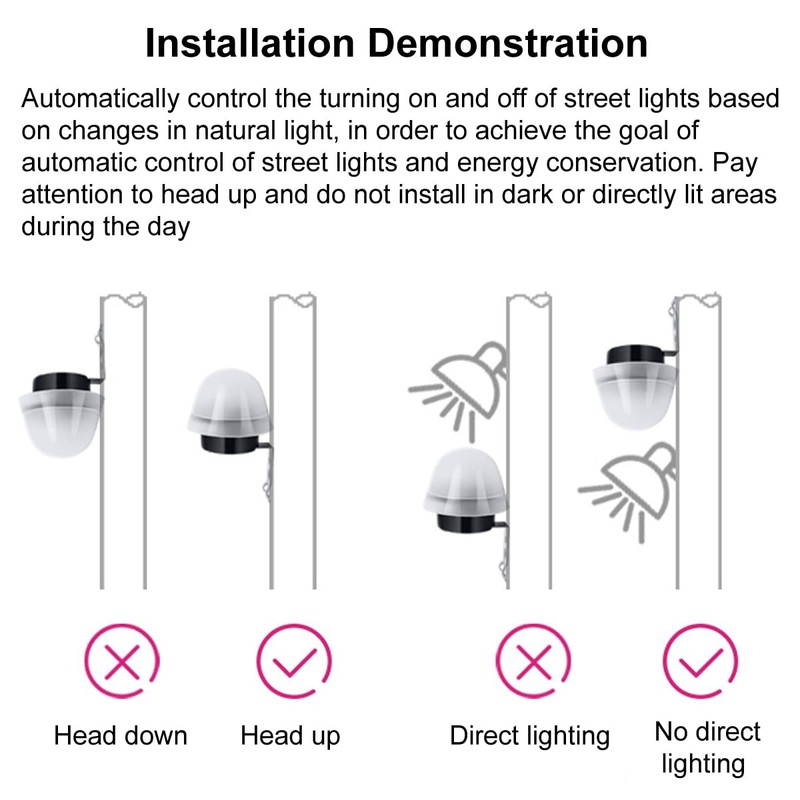 Installation Demonstration

Automatically control the turning on and off of street lights based on changes in natural light, in order to achieve the goal of automatic control of street lights and energy conservation. Pay attention to head up and do not install in dark or directly lit areas during the day

Head down

Head up

Direct lighting

No direct lighting