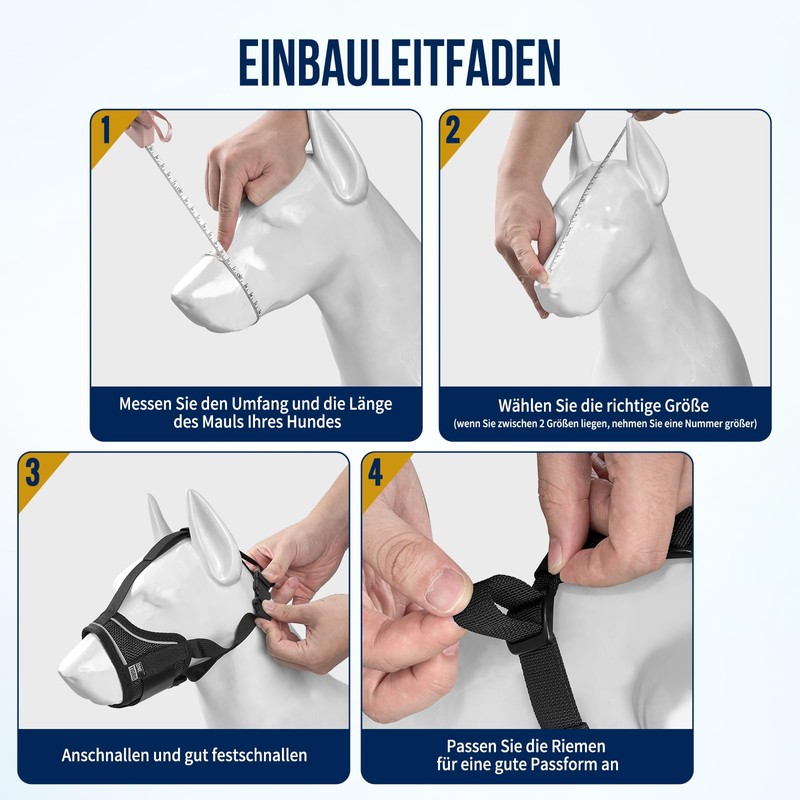 EINBAULEITFADEN

1

Messen Sie den Umfang und die Länge des Mauls Ihres Hundes

2

Wählen Sie die richtige Größe
(wenn Sie zwischen 2 Größen liegen, nehmen Sie eine Nummer größer)

3

Anschnallen und gut festschnallen

4

Passen Sie die Riemen für eine gute Passform an