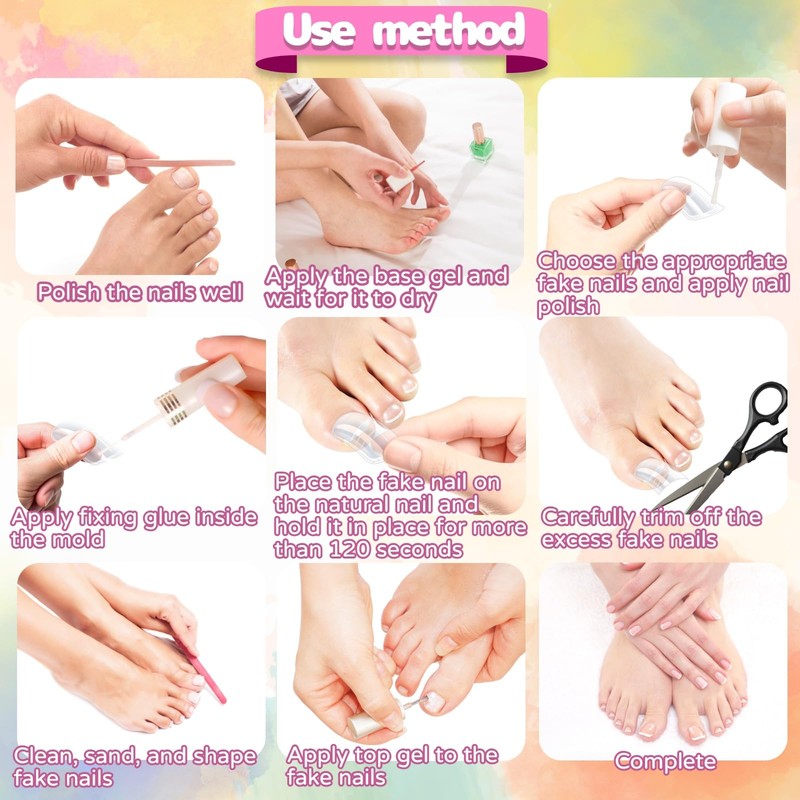 Use method

Polish the nails well

Apply the base gel and wait for it to dry

Choose the appropriate fake nails and apply nail polish

Apply fixing glue inside the mold

Place the fake nail on the natural nail and hold it in place for more than 120 seconds

Carefully trim off the excess fake nails

Clean, sand, and shape fake nails

Apply top gel to the fake nails

Complete