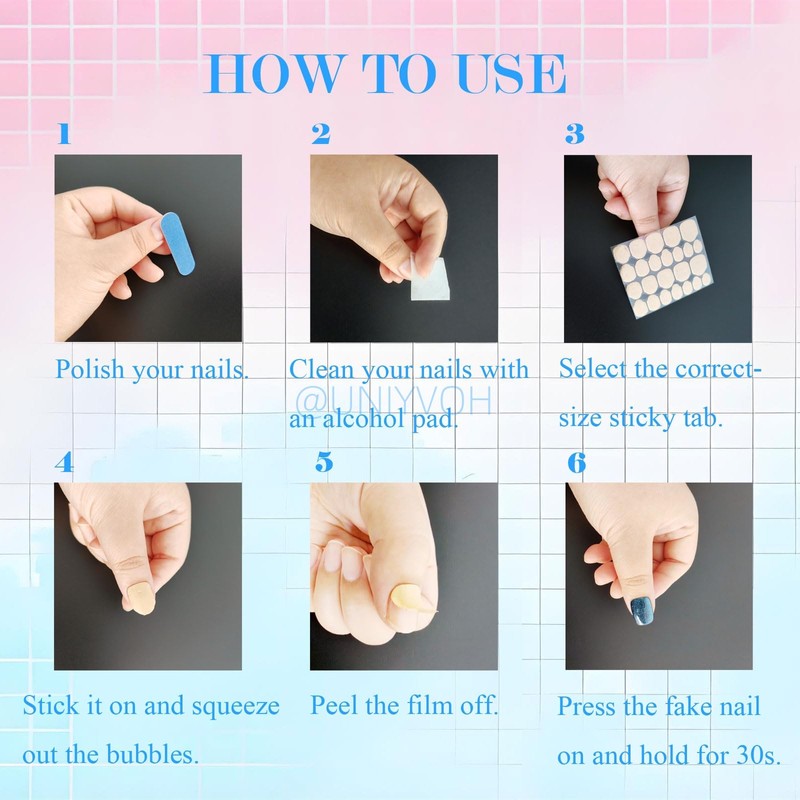 HOW TO USE

1

Polish your nails.

2

Clean your nails with an alcohol pad.

@UNIYVOH

3

Select the correct-size sticky tab.

4

Stick it on and squeeze out the bubbles.

5

Peel the film off.

6

Press the fake nail on and hold for 30s.