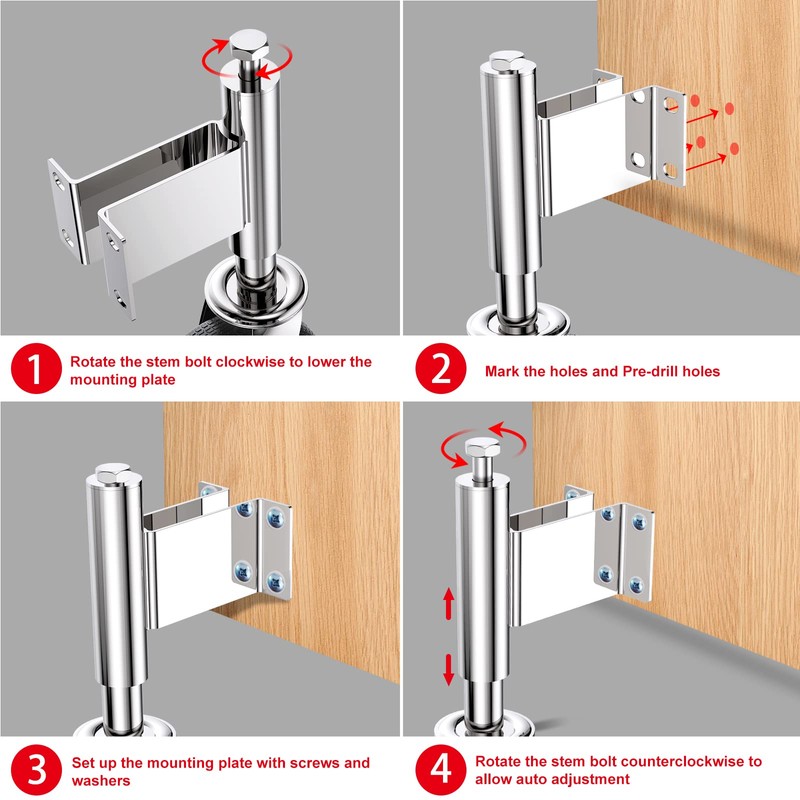 1 Rotate the stem bolt clockwise to lower the mounting plate

2 Mark the holes and Pre-drill holes

3 Set up the mounting plate with screws and washers

4 Rotate the stem bolt counterclockwise to allow auto adjustment