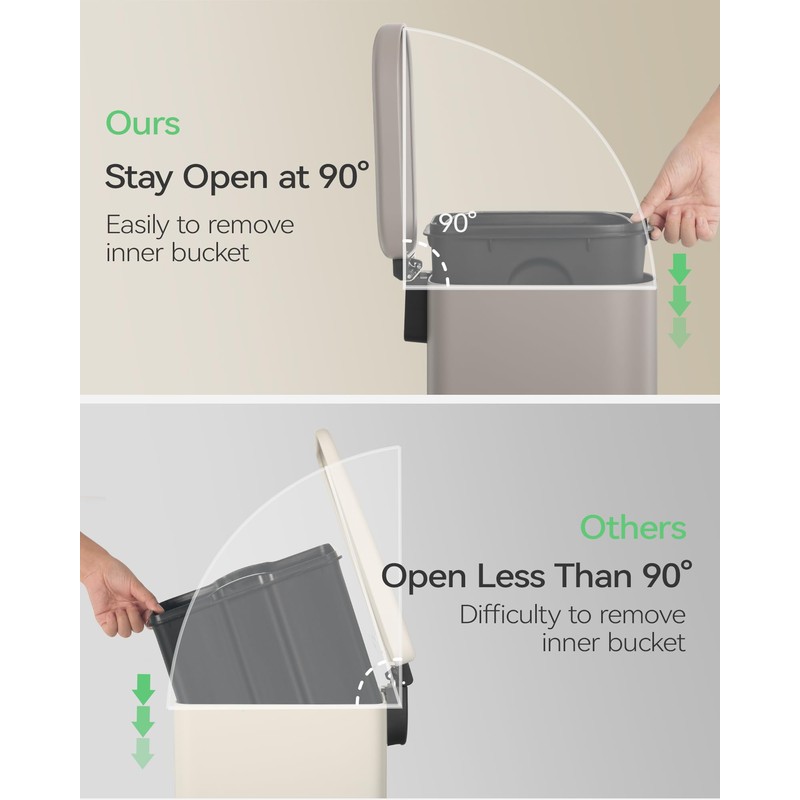 Ours

Stay Open at 90°

Easily to remove inner bucket

90°

Others

Open Less Than 90°

Difficulty to remove inner bucket