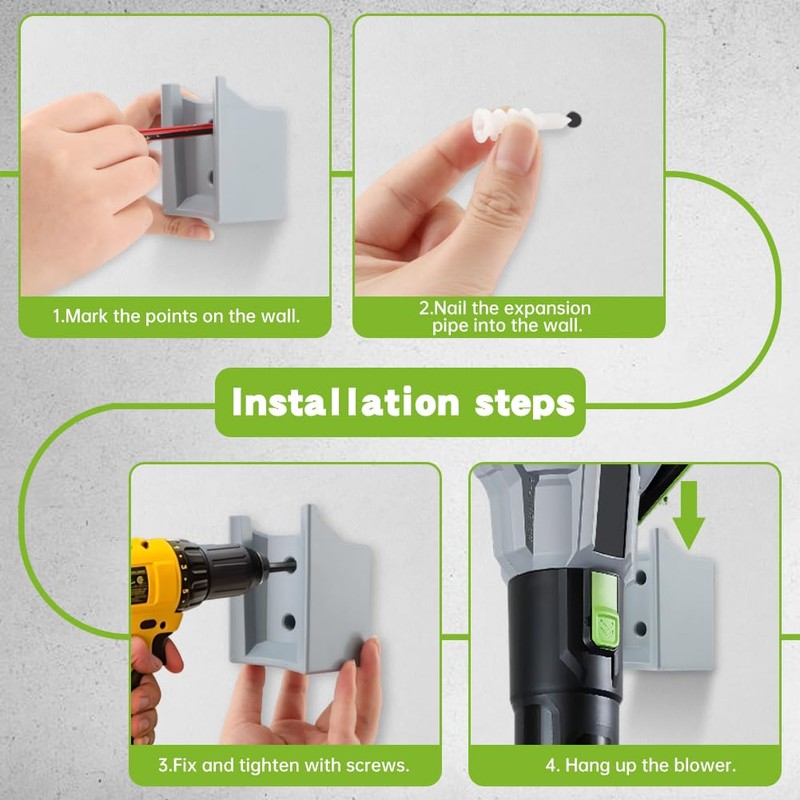 1.Mark the points on the wall.

2.Nail the expansion pipe into the wall.

Installation steps

3.Fix and tighten with screws.

4. Hang up the blower.