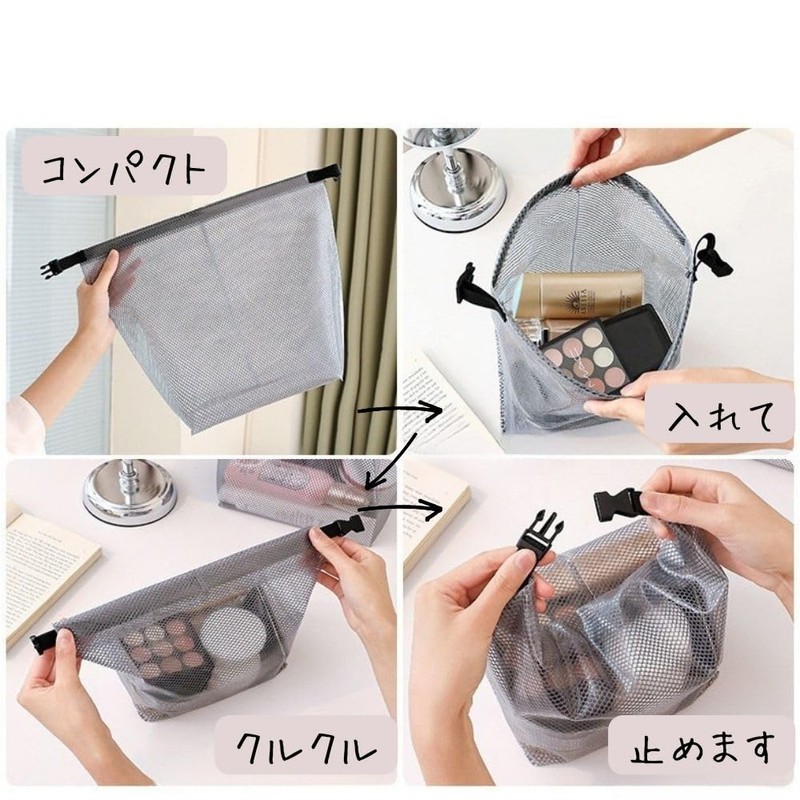 コンパクト

入れて

クルクル

止めます