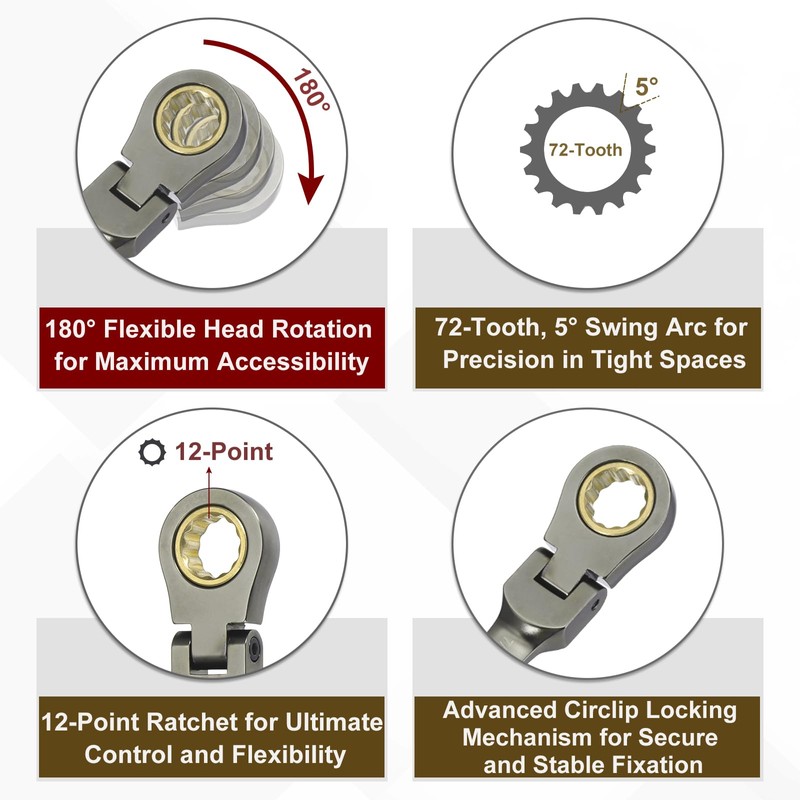 180°

180° Flexible Head Rotation for Maximum Accessibility

5°

72-Tooth

72-Tooth, 5° Swing Arc for Precision in Tight Spaces

12-Point

12-Point Ratchet for Ultimate Control and Flexibility

Advanced Circlip Locking Mechanism for Secure and Stable Fixation