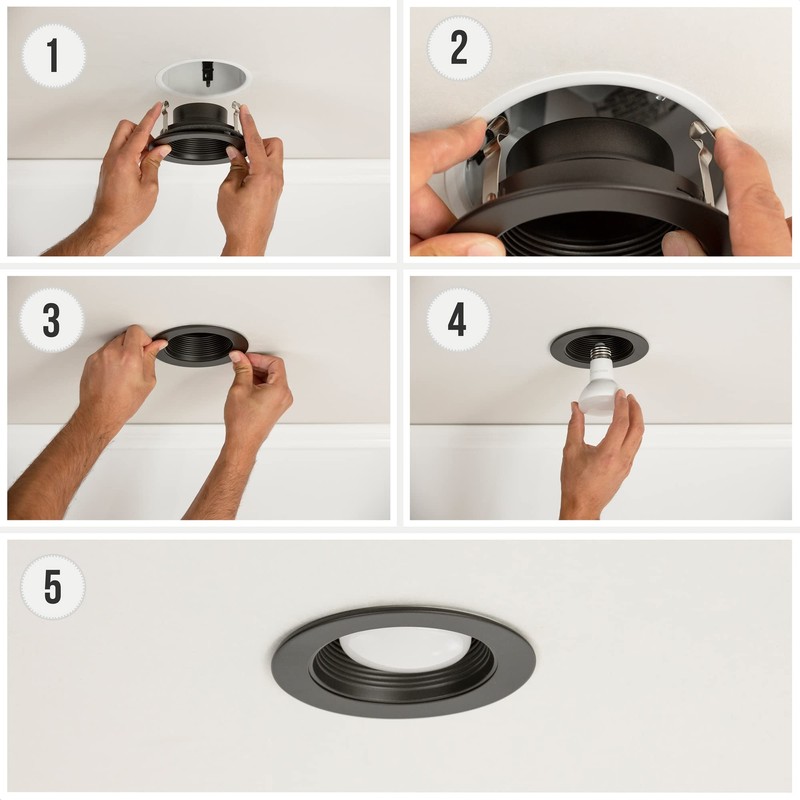 1

2

3

4

5