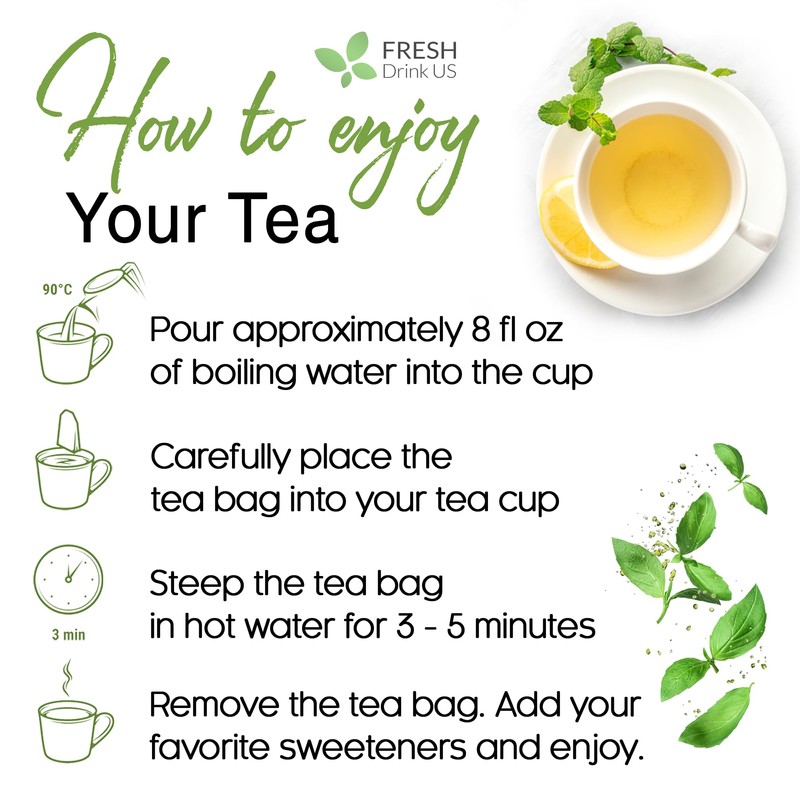 FRESH
Drink US

How to enjoy
Your Tea

90°C

Pour approximately 8 fl oz of boiling water into the cup

Carefully place the tea bag into your tea cup

3 min

Steep the tea bag in hot water for 3 - 5 minutes

Remove the tea bag. Add your favorite sweeteners and enjoy.